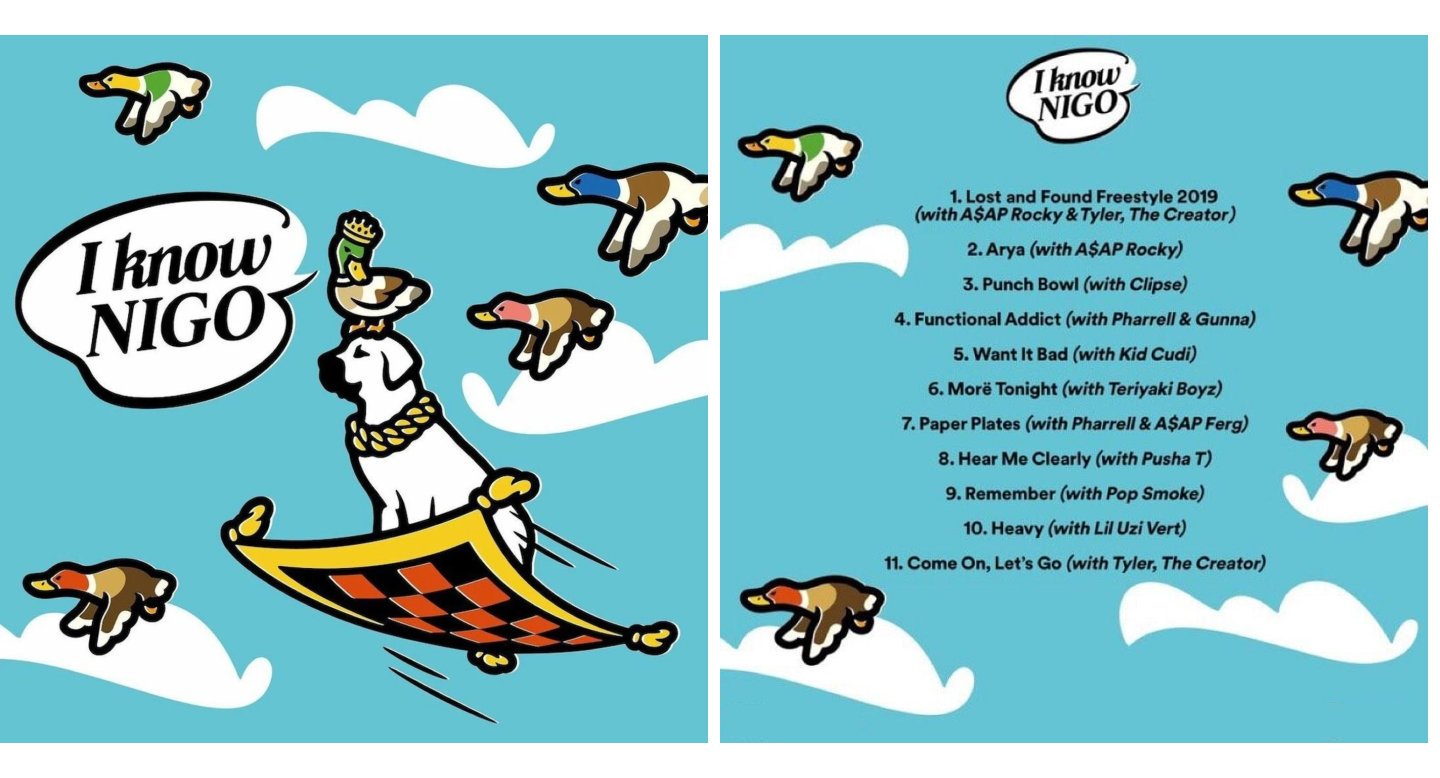 I know NIGO

I know NIGO

1. Lost and Found Freestyle 2019 (with A$AP Rocky & Tyler, The Creator)

2. Arya (with A$AP Rocky)

3. Punch Bowl (with Clipse)

4. Functional Addict (with Pharrell & Gunna)

5. Want It Bad (with Kid Cudi)

6. Morë Tonight (with Teriyaki Boyz)

7. Paper Plates (with Pharrell & A$AP Ferg)

8. Hear Me Clearly (with Pusha T)

9. Remember (with Pop Smoke)

10. Heavy (with Lil Uzi Vert)

11. Come On, Let's Go (with Tyler, The Creator)