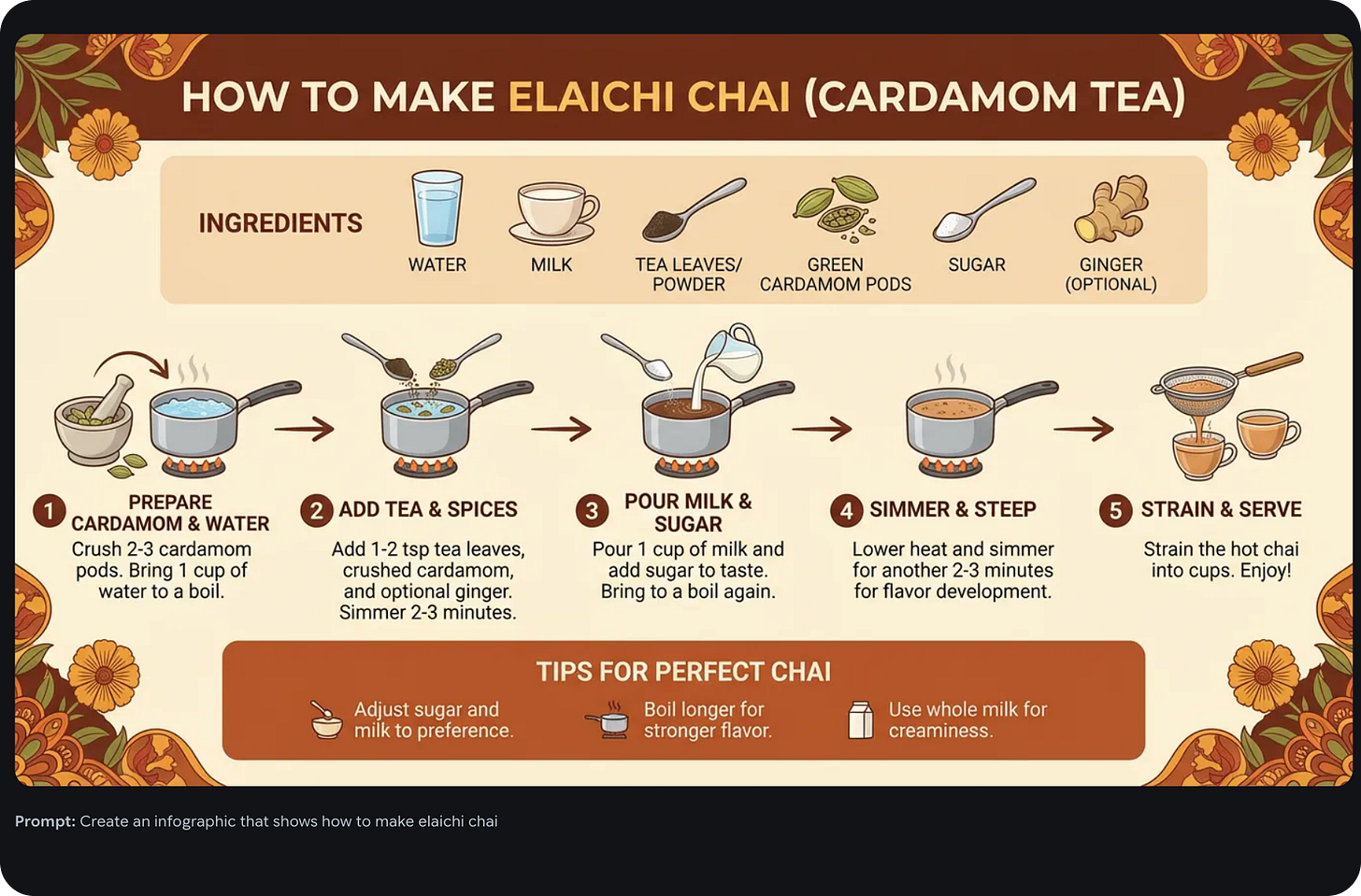 HOW TO MAKE ELAICHI CHAI (CARDAMOM TEA)

INGREDIENTS

WATER

MILK

TEA LEAVES/ POWDER

GREEN CARDAMOM PODS

SUGAR

GINGER (OPTIONAL)

1 PREPARE CARDAMOM & WATER
Crush 2-3 cardamom pods. Bring 1 cup of water to a boil.

2 ADD TEA & SPICES
Add 1-2 tsp tea leaves, crushed cardamom, and optional ginger. Simmer 2-3 minutes.

3 POUR MILK & SUGAR
Pour 1 cup of milk and add sugar to taste. Bring to a boil again.

4 SIMMER & STEEP
Lower heat and simmer for another 2-3 minutes for flavor development.

5 STRAIN & SERVE
Strain the hot chai into cups. Enjoy!

TIPS FOR PERFECT CHAI

Adjust sugar and milk to preference.

Boil longer for stronger flavor.

Use whole milk for creaminess.

Prompt: Create an infographic that shows how to make elaichi chai