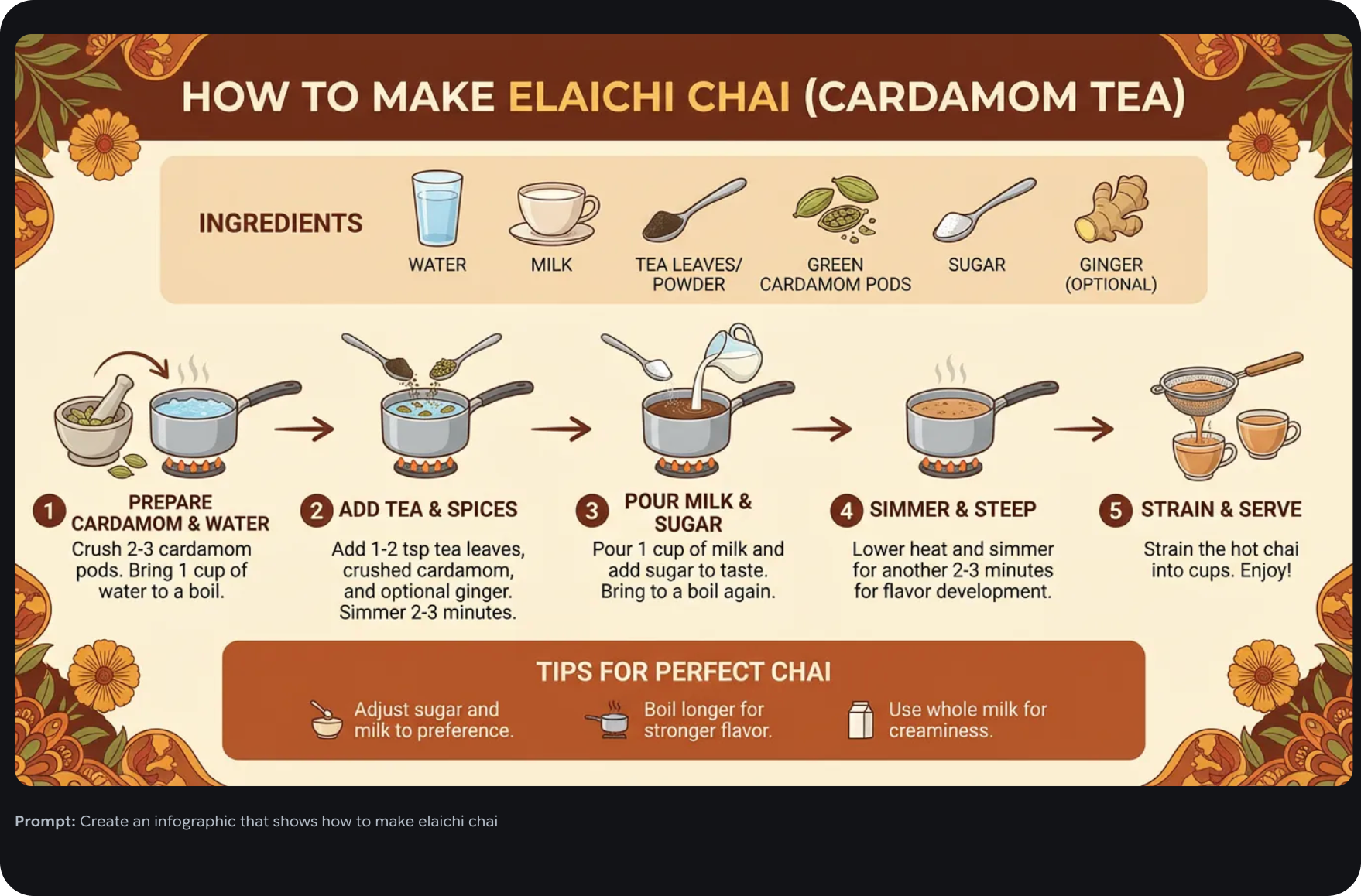 HOW TO MAKE ELAICHI CHAI (CARDAMOM TEA)

INGREDIENTS

WATER

MILK

TEA LEAVES/ POWDER

GREEN CARDAMOM PODS

SUGAR

GINGER (OPTIONAL)

1 PREPARE CARDAMOM & WATER

Crush 2-3 cardamom pods. Bring 1 cup of water to a boil.

2 ADD TEA & SPICES

Add 1-2 tsp tea leaves, crushed cardamom, and optional ginger. Simmer 2-3 minutes.

3 POUR MILK & SUGAR

Pour 1 cup of milk and add sugar to taste. Bring to a boil again.

4 SIMMER & STEEP

Lower heat and simmer for another 2-3 minutes for flavor development.

5 STRAIN & SERVE

Strain the hot chai into cups. Enjoy!

TIPS FOR PERFECT CHAI

Adjust sugar and milk to preference.

Boil longer for stronger flavor.

Use whole milk for creaminess.

Prompt: Create an infographic that shows how to make elaichi chai