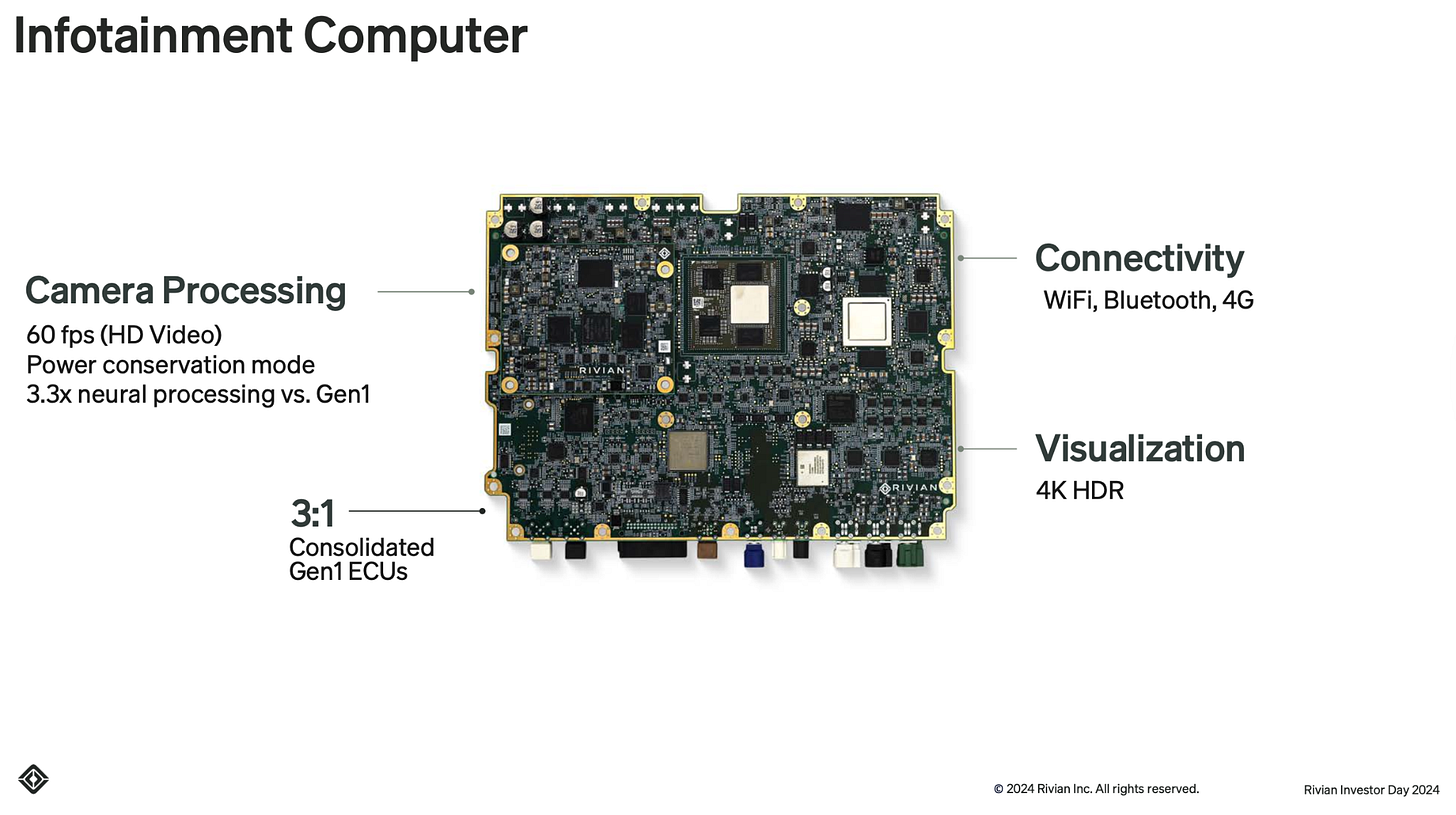 Infotainment Computer

Camera Processing
60 fps (HD Video)
Power conservation mode
3.3x neural processing vs. Gen1

3:1
Consolidated
Gen1 ECUs

RIVIAN

RIVIAN

Connectivity
WiFi, Bluetooth, 4G

Visualization
4K HDR

© 2024 Rivian Inc. All rights reserved.

Rivian Investor Day 2024