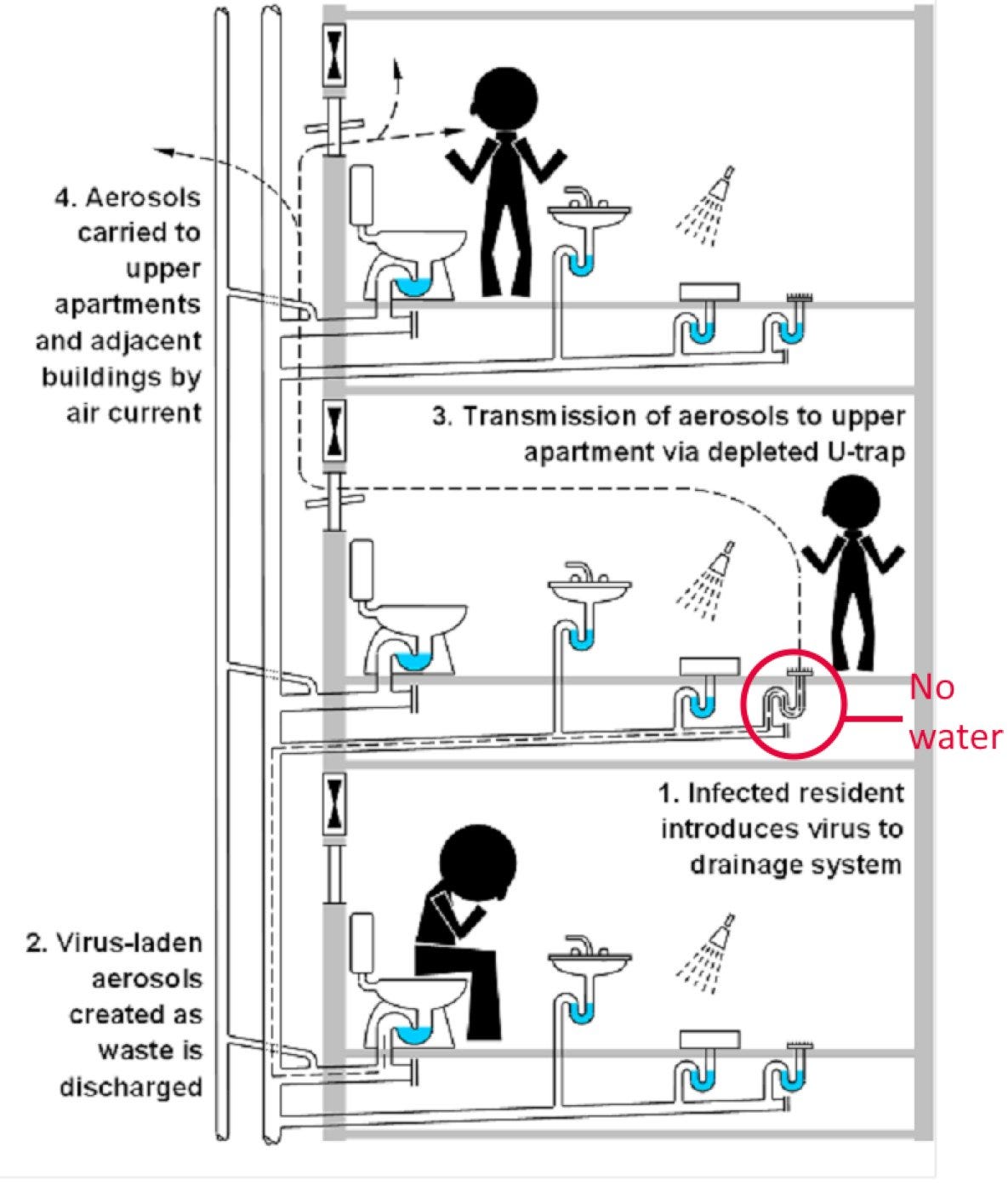 4. Aerosols carried to upper apartments and adjacent buildings by air current

3. Transmission of aerosols to upper apartment via depleted U-trap

No water

1. Infected resident introduces virus to drainage system

2. Virus-laden aerosols created as waste is discharged