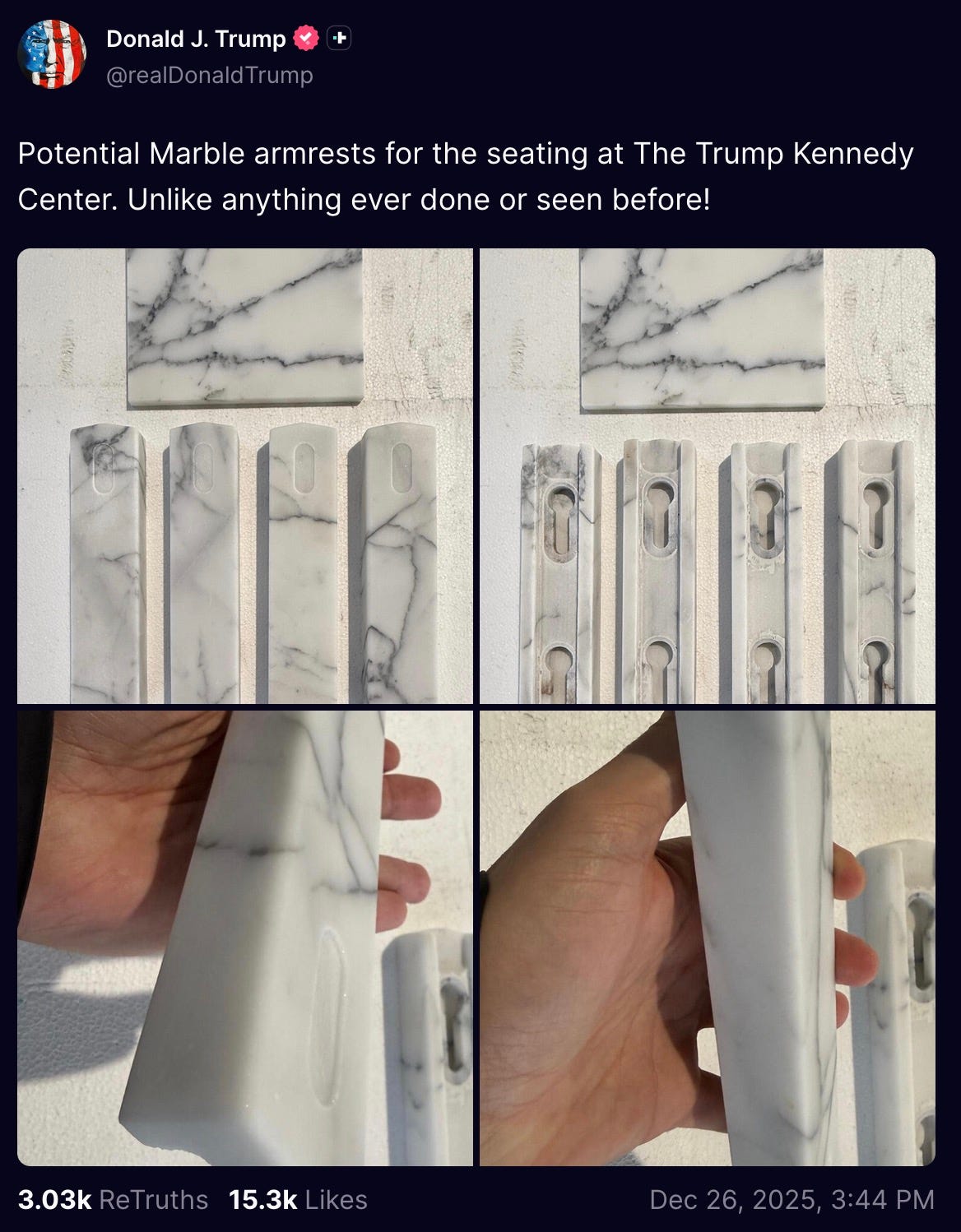 Donald J. Trump
@realDonaldTrump

Potential Marble armrests for the seating at The Trump Kennedy Center. Unlike anything ever done or seen before!

3.03k ReTruths 15.3k Likes Dec 26, 2025, 3:44 PM