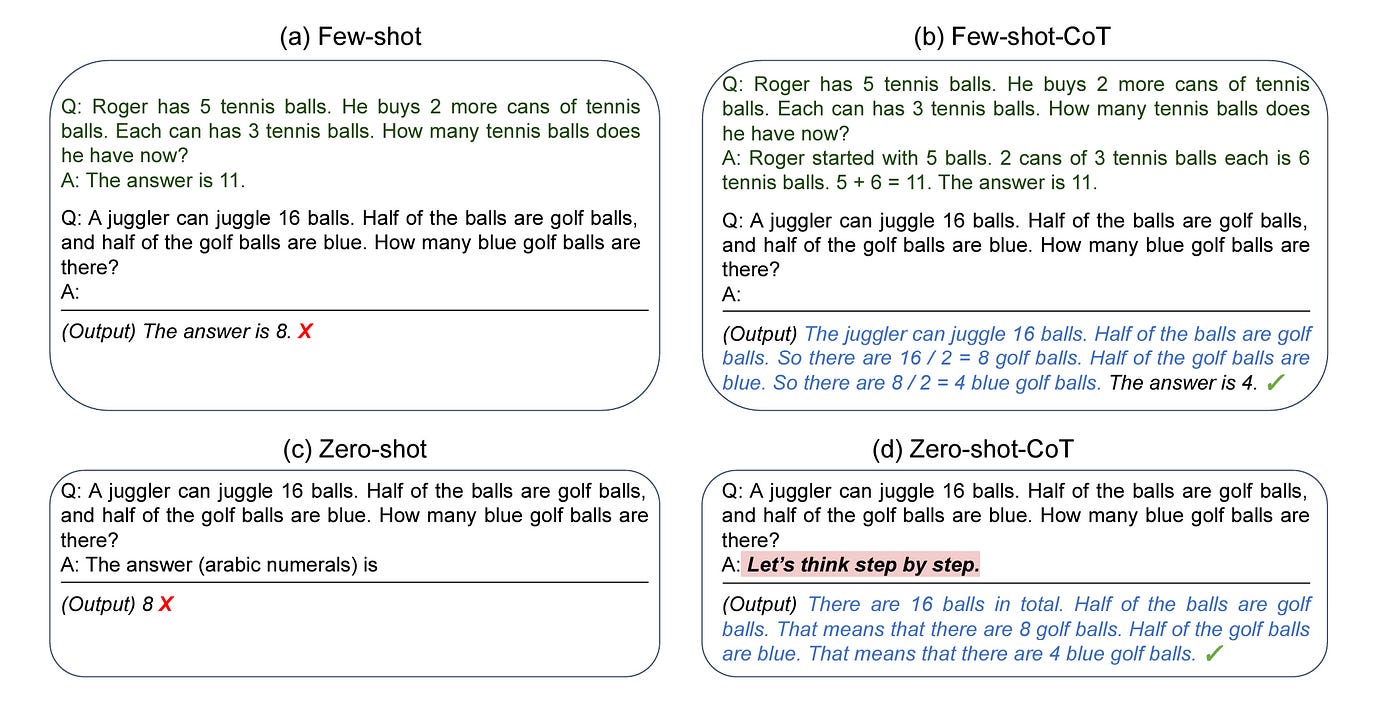 (a) Few-shot

Q: Roger has 5 tennis balls. He buys 2 more cans of tennis balls. Each can has 3 tennis balls. How many tennis balls does he have now?
A: The answer is 11.

Q: A juggler can juggle 16 balls. Half of the balls are golf balls, and half of the golf balls are blue. How many blue golf balls are there?
A:

(Output) The answer is 8. X

(b) Few-shot-CoT

Q: Roger has 5 tennis balls. He buys 2 more cans of tennis balls. Each can has 3 tennis balls. How many tennis balls does he have now?
A: Roger started with 5 balls. 2 cans of 3 tennis balls each is 6 tennis balls. 5 + 6 = 11. The answer is 11.

Q: A juggler can juggle 16 balls. Half of the balls are golf balls, and half of the golf balls are blue. How many blue golf balls are there?
A:

(Output) The juggler can juggle 16 balls. Half of the balls are golf balls. So there are 16 / 2 = 8 golf balls. Half of the golf balls are blue. So there are 8 / 2 = 4 blue golf balls. The answer is 4. ✓

(c) Zero-shot

Q: A juggler can juggle 16 balls. Half of the balls are golf balls, and half of the golf balls are blue. How many blue golf balls are there?
A: The answer (arabic numerals) is

(Output) 8 X

(d) Zero-shot-CoT

Q: A juggler can juggle 16 balls. Half of the balls are golf balls, and half of the golf balls are blue. How many blue golf balls are there?
A: Let's think step by step.

(Output) There are 16 balls in total. Half of the balls are golf balls. That means that there are 8 golf balls. Half of the golf balls are blue. That means that there are 4 blue golf balls. ✓