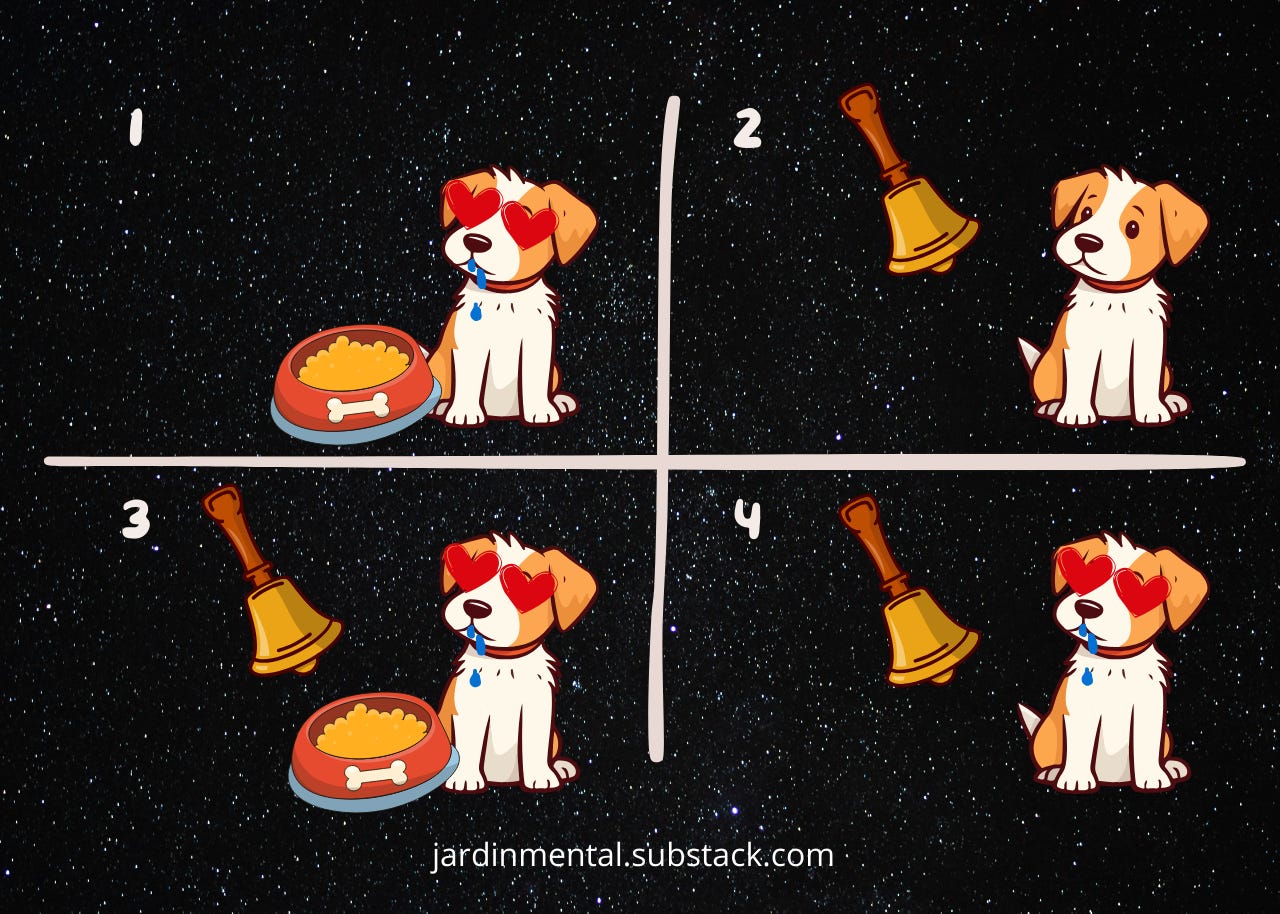 1

2

3

4

jardinmental.substack.com