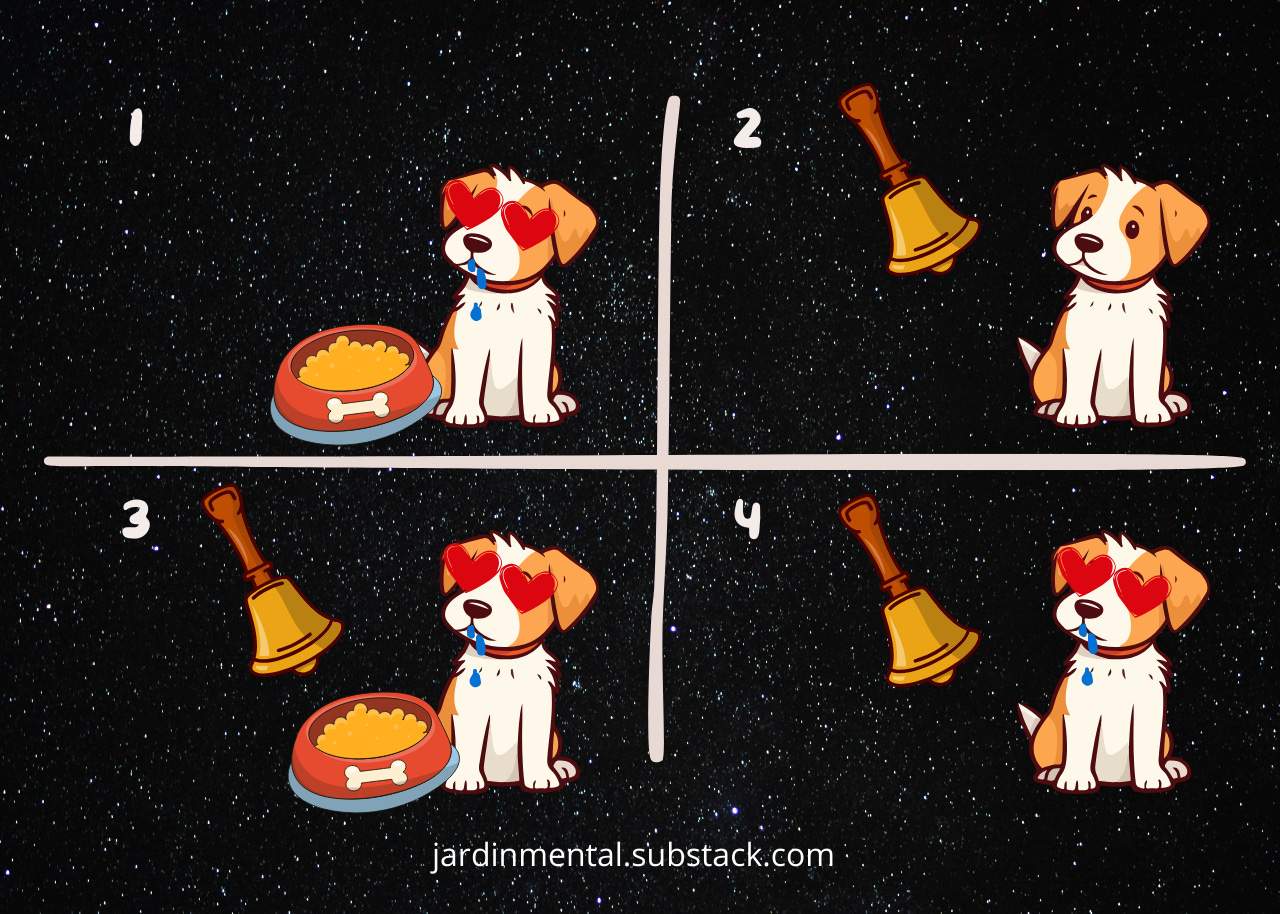 1

2

3

4

jardinmental.substack.com