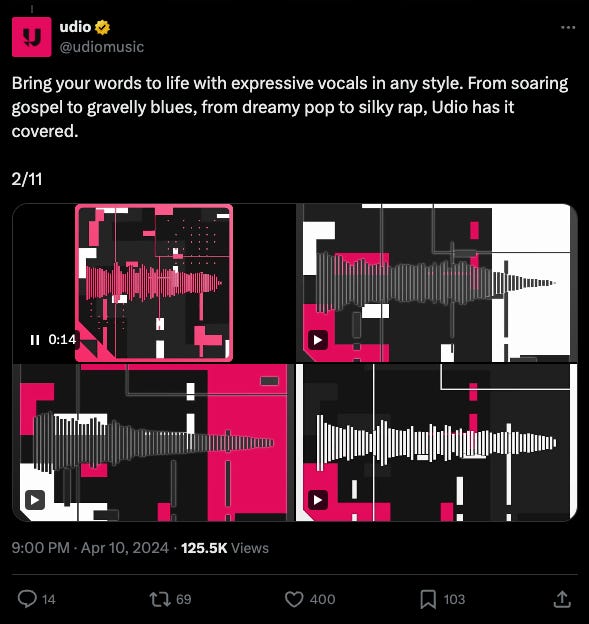 udio
@udiomusic

Bring your words to life with expressive vocals in any style. From soaring gospel to gravelly blues, from dreamy pop to silky rap, Udio has it covered.

2/11

0:14

9:00 PM · Apr 10, 2024 · 125.5K Views

14 69 400 103