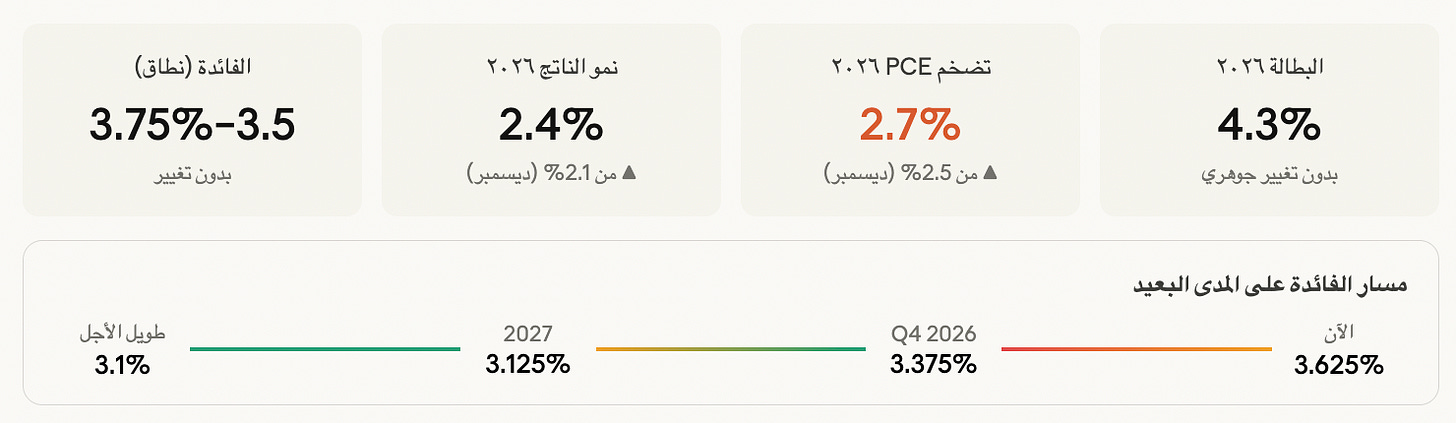 البطالة ٢٠٢٦
4.3%
بدون تغيير جوهري

تضخم PCE ٢٠٢٦
2.7%
▲ من 2.5% (ديسمبر)

نمو الناتج ٢٠٢٦
2.4%
▲ من 2.1% (ديسمبر)

الفائدة (نطاق)
3.75%–3.5
بدون تغيير

مسار الفائدة على المدى البعيد

الآن
3.625%

Q4 2026
3.375%

2027
3.125%

طويل الأجل
3.1%