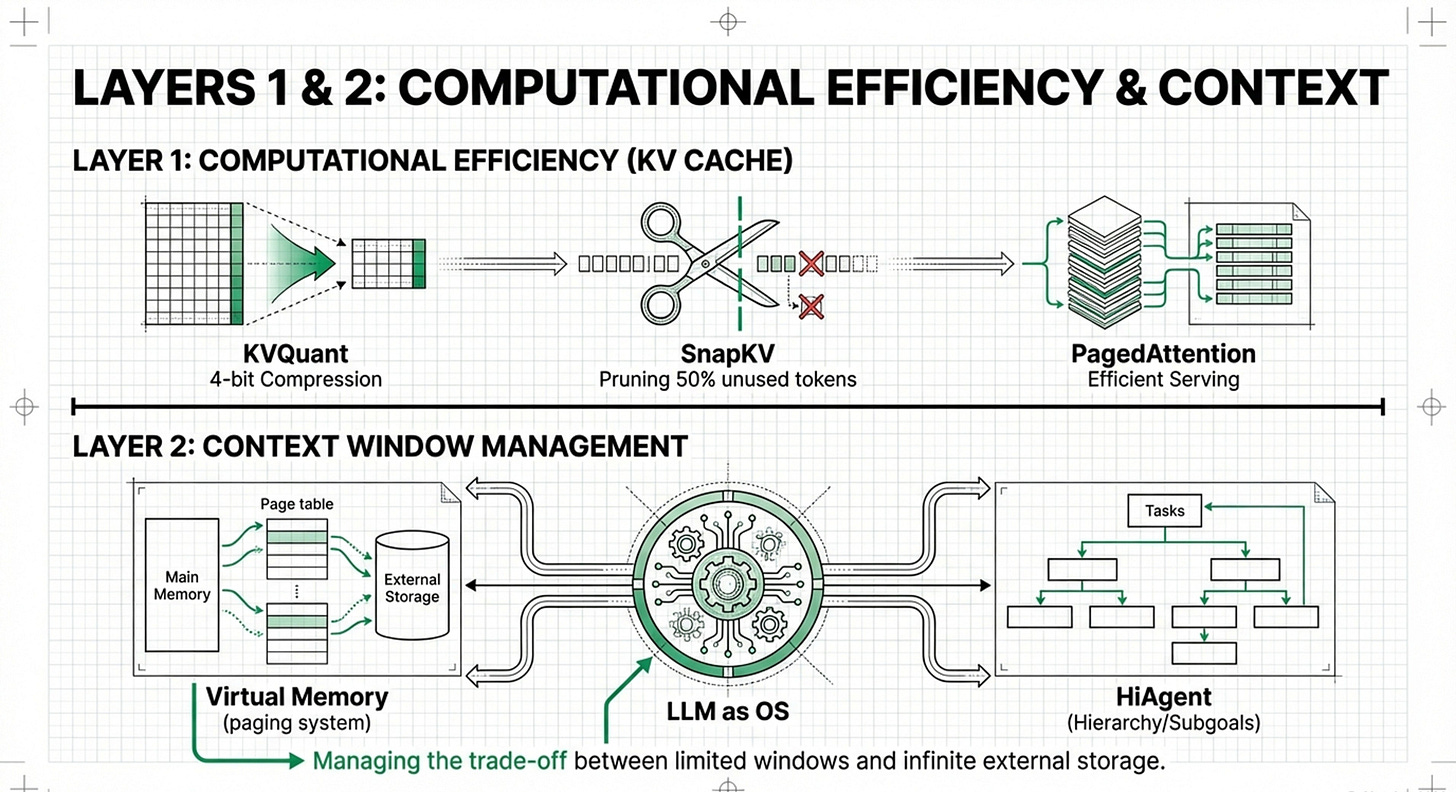 LAYERS 1 & 2: COMPUTATIONAL EFFICIENCY & CONTEXT

LAYER 1: COMPUTATIONAL EFFICIENCY (KV CACHE)

KVQuant
4-bit Compression

SnapKV
Pruning 50% unused tokens

PagedAttention
Efficient Serving

LAYER 2: CONTEXT WINDOW MANAGEMENT

Main Memory

Page table

External Storage

Virtual Memory
(paging system)

LLM as OS

Tasks

HiAgent
(Hierarchy/Subgoals)

Managing the trade-off between limited windows and infinite external storage.