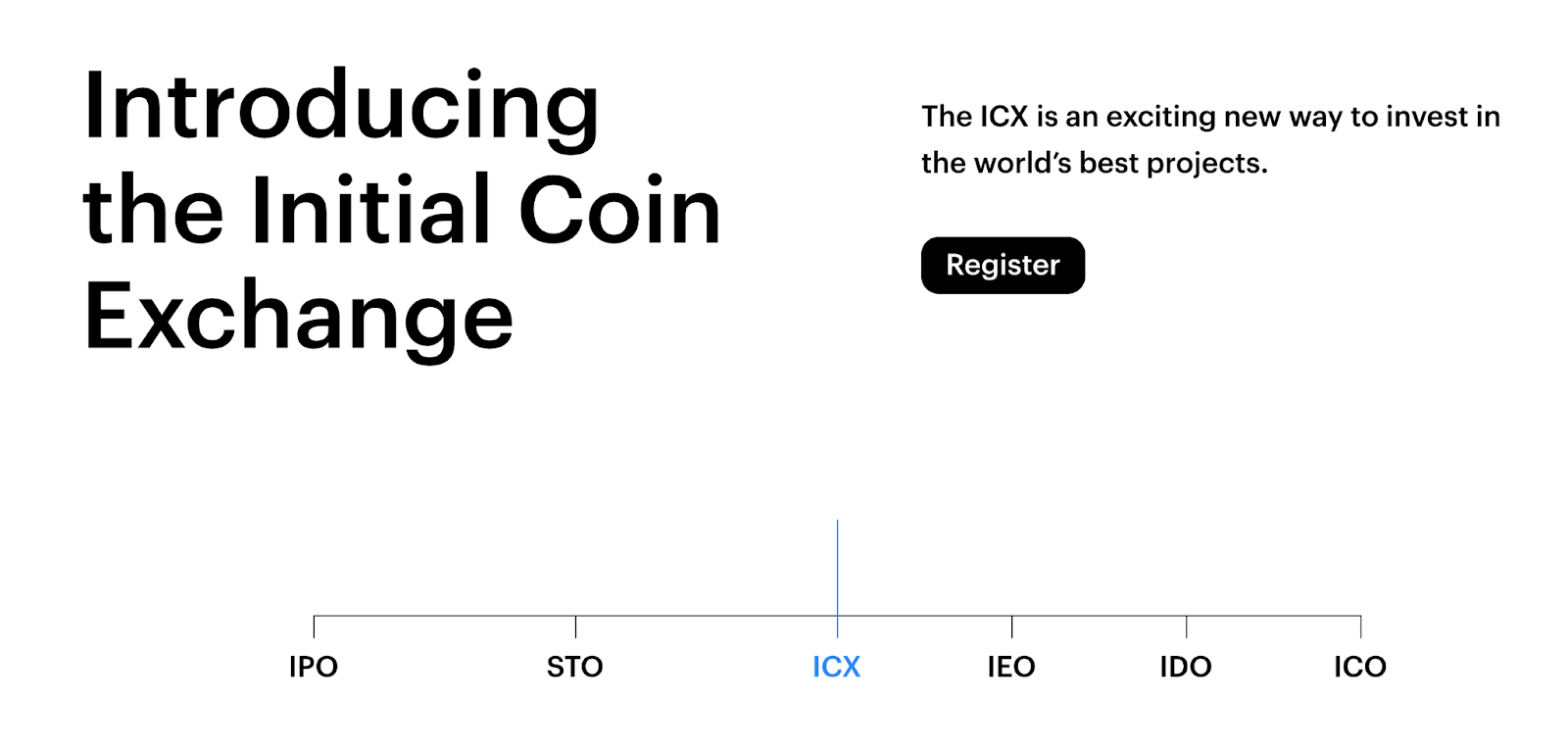 Introducing the Initial Coin Exchange

The ICX is an exciting new way to invest in the world's best projects.

Register

IPO
STO
ICX
IEO
IDO
ICO