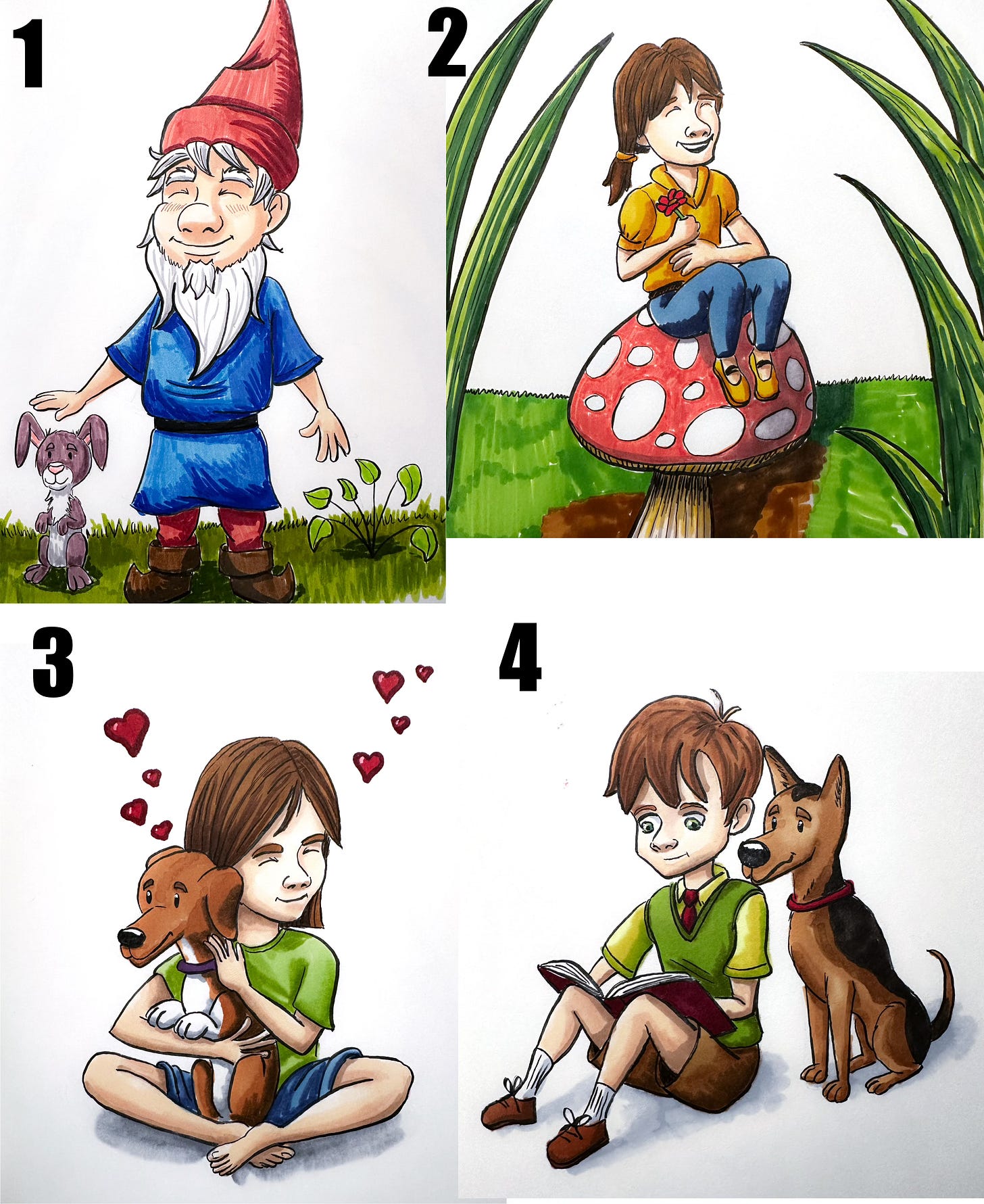 1

2

3

4