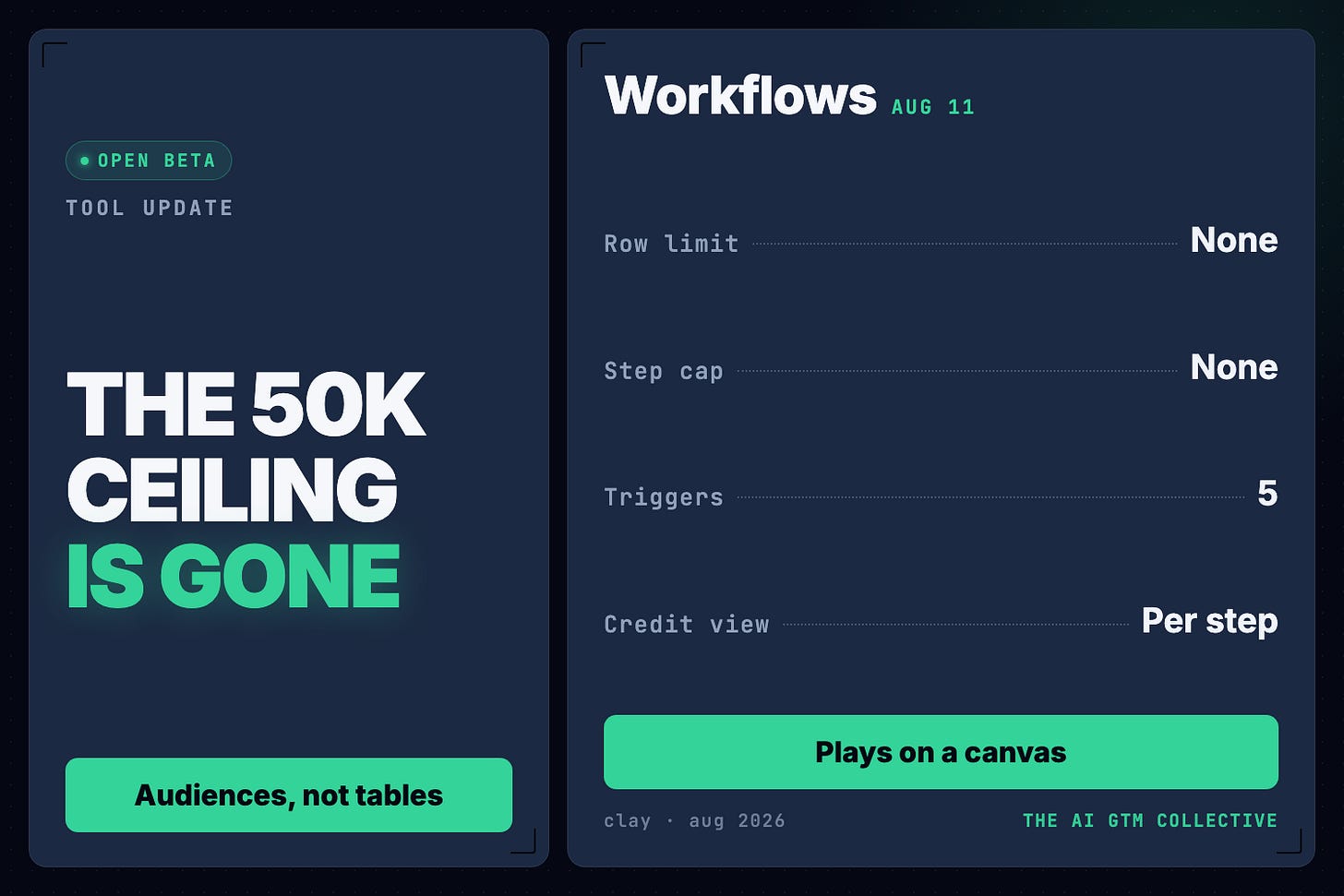 • OPEN BETA

TOOL UPDATE

THE 50K
CEILING
IS GONE

Audiences, not tables

Workflows AUG 11

Row limit None

Step cap None

Triggers 5

Credit view Per step

Plays on a canvas

clay · aug 2026

THE AI GTM COLLECTIVE