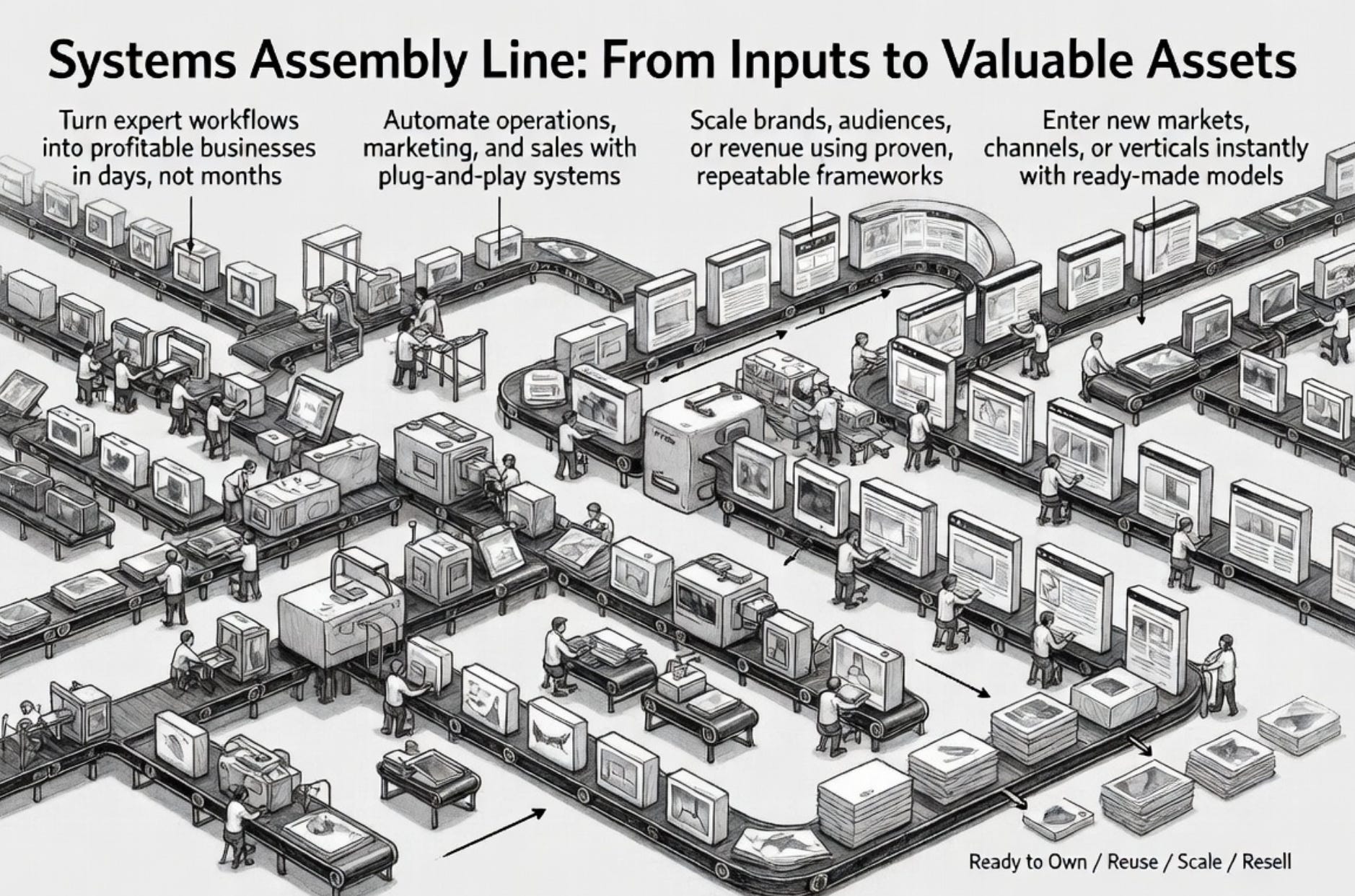 Systems Assembly Line: From Inputs to Valuable Assets

Turn expert workflows into profitable businesses in days, not months

Automate operations, marketing, and sales with plug-and-play systems

Scale brands, audiences, or revenue using proven, repeatable frameworks

Enter new markets, channels, or verticals instantly with ready-made models

Ready to Own / Reuse / Scale / Resell