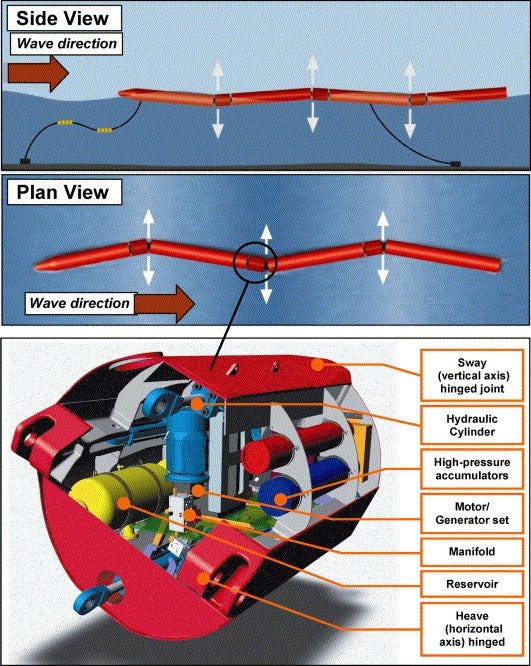 Side View

Wave direction

Plan View

Wave direction

Sway (vertical axis) hinged joint

Hydraulic Cylinder

High-pressure accumulators

Motor/ Generator set

Manifold

Reservoir

Heave (horizontal axis) hinged