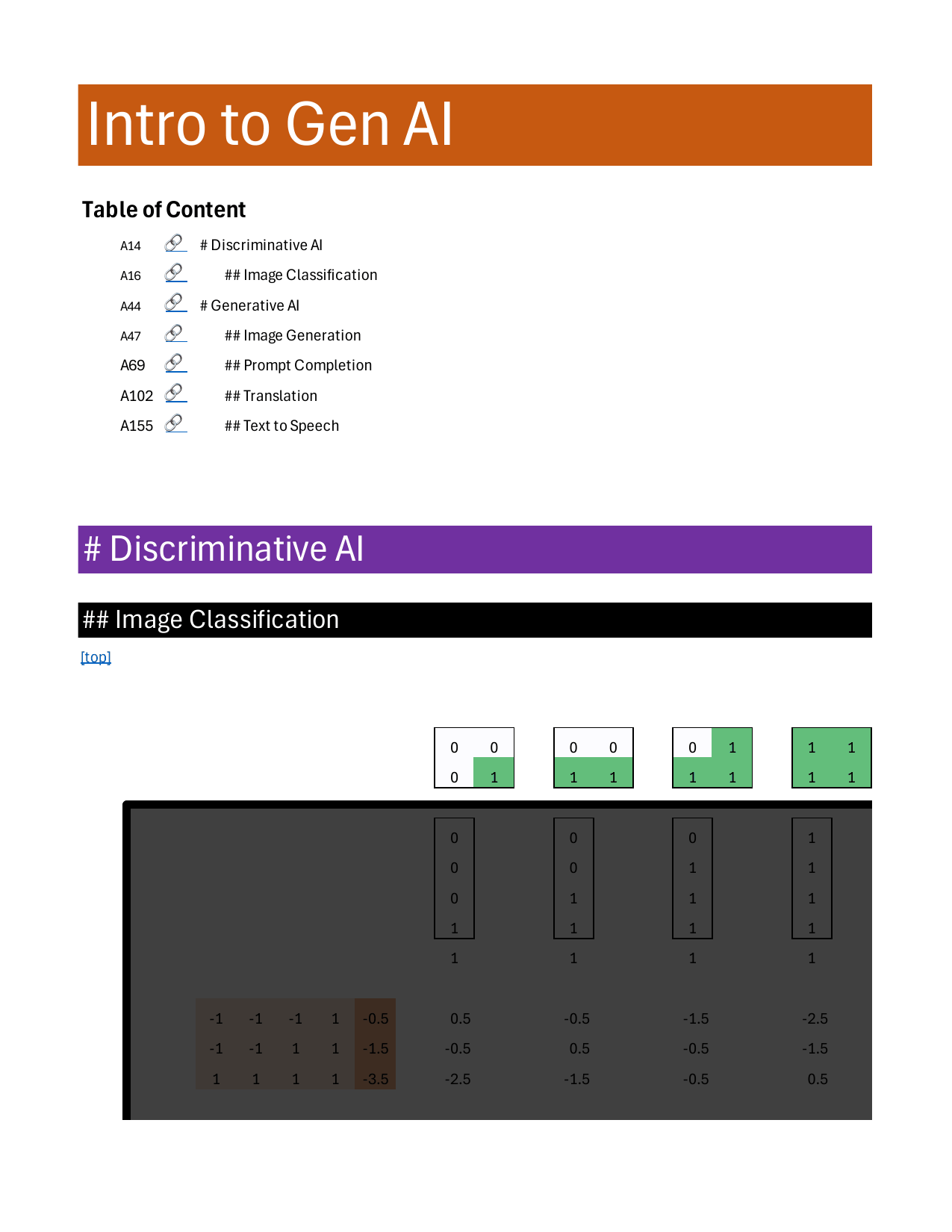 Intro to Gen AI

Table of Content

A14 # Discriminative AI
A16 ## Image Classification
A44 # Generative AI
A47 ## Image Generation
A69 ## Prompt Completion
A102 ## Translation
A155 ## Text to Speech

# Discriminative AI

## Image Classification

[top]

| 0 | 0 |
|---|---|
| 0 | 1 |

| 0 | 0 |
|---|---|
| 1 | 1 |

| 0 | 1 |
|---|---|
| 1 | 1 |

| 1 | 1 |
|---|---|
| 1 | 1 |

| | | | | | | | | |
|---|---|---|---|---|---|---|---|---|
| | | | | | 0 | 0 | 0 | 1 |
| | | | | | 0 | 0 | 1 | 1 |
| | | | | | 0 | 1 | 1 | 1 |
| | | | | | 1 | 1 | 1 | 1 |
| | | | | | 1 | 1 | 1 | 1 |
| -1 | -1 | -1 | 1 | -0.5 | 0.5 | -0.5 | -1.5 | -2.5 |
| -1 | -1 | 1 | 1 | -1.5 | -0.5 | 0.5 | -0.5 | -1.5 |
| 1 | 1 | 1 | 1 | -3.5 | -2.5 | -1.5 | -0.5 | 0.5 |