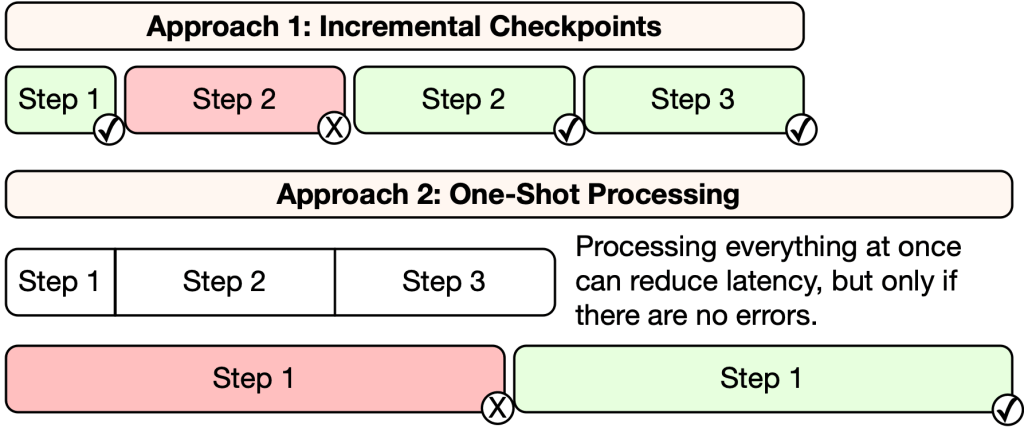 Approach 1: Incremental Checkpoints

Step 1 ✓ Step 2 X Step 2 ✓ Step 3 ✓

Approach 2: One-Shot Processing

Step 1 Step 2 Step 3

Processing everything at once can reduce latency, but only if there are no errors.

Step 1 X Step 1 ✓