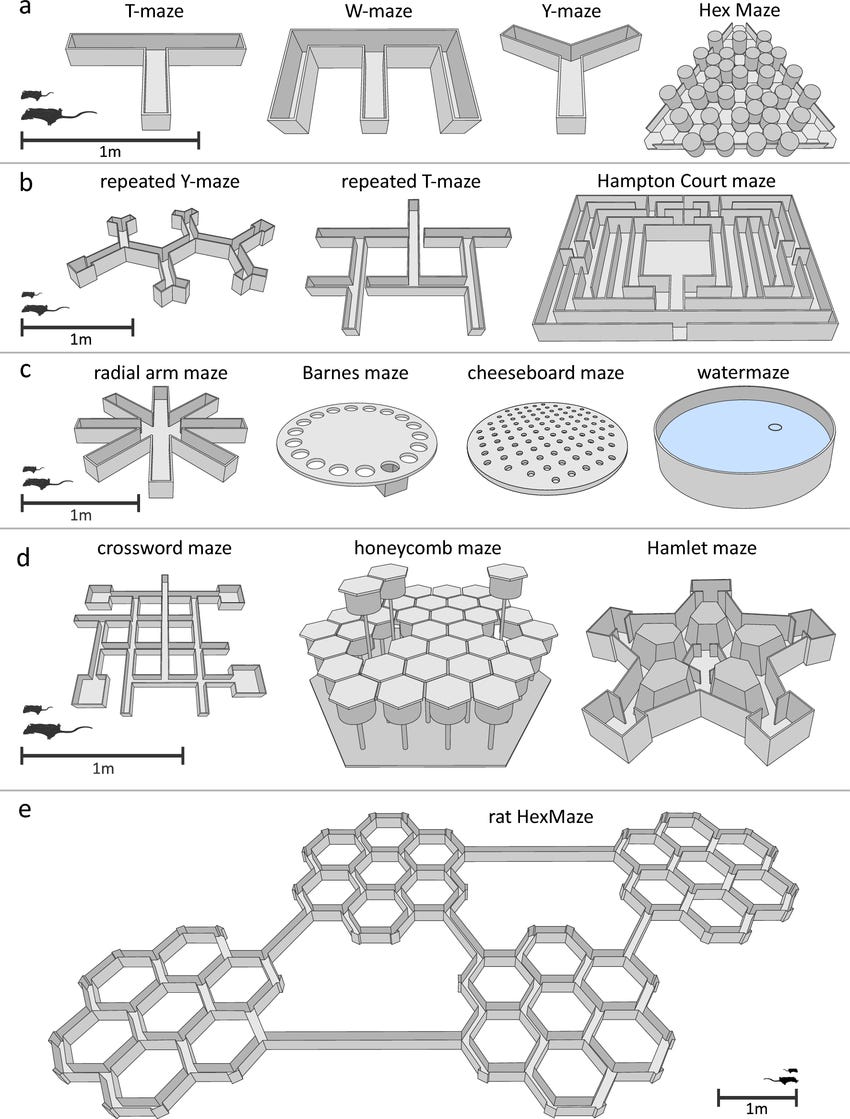 a
T-maze
W-maze
Y-maze
Hex Maze
1m

b
repeated Y-maze
repeated T-maze
Hampton Court maze
1m

c
radial arm maze
Barnes maze
cheeseboard maze
watermaze
1m

d
crossword maze
honeycomb maze
Hamlet maze
1m

e
rat HexMaze
1m