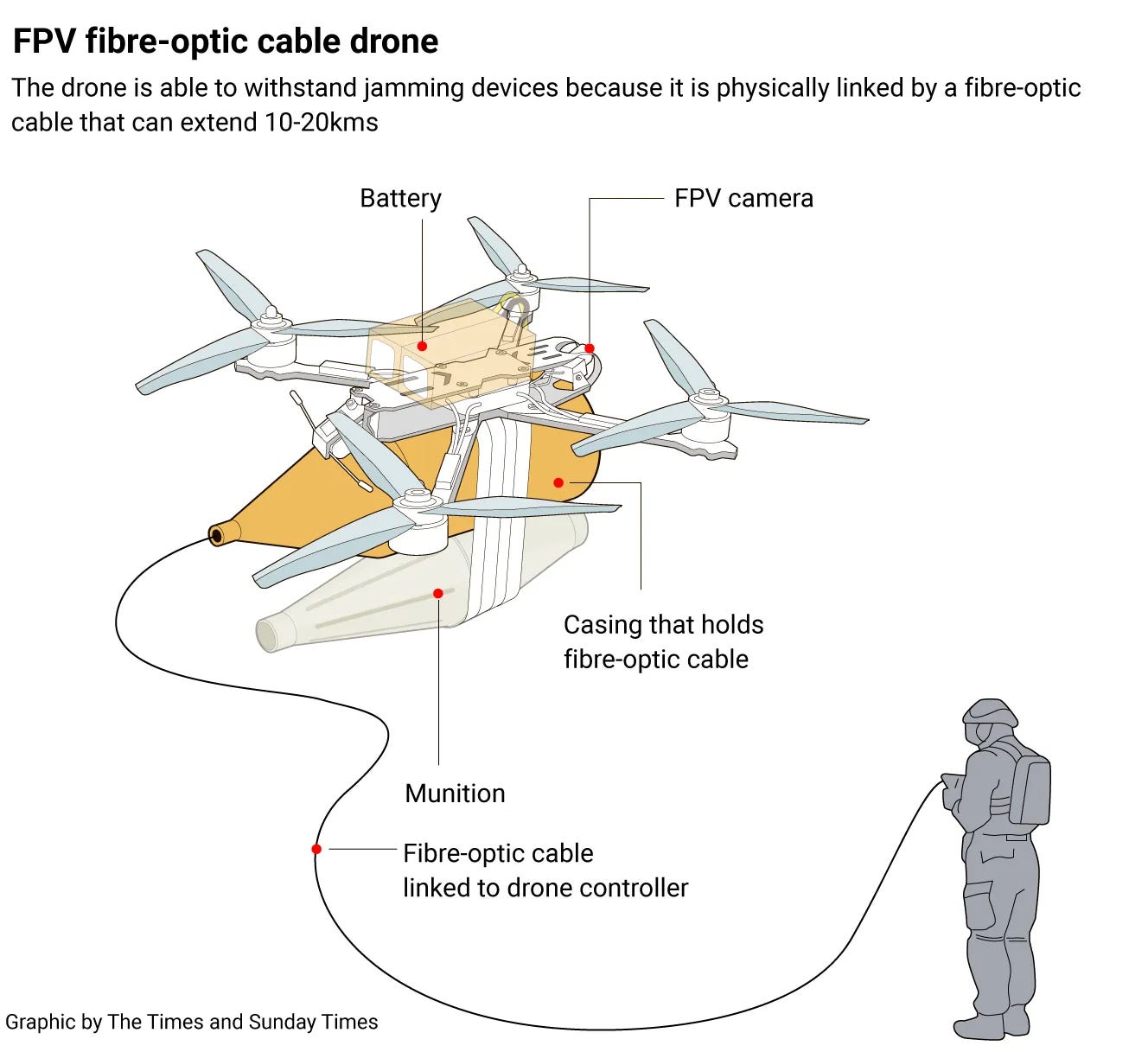 FPV fibre-optic cable drone

The drone is able to withstand jamming devices because it is physically linked by a fibre-optic cable that can extend 10-20kms

Battery

FPV camera

Casing that holds fibre-optic cable

Munition

Fibre-optic cable linked to drone controller

Graphic by The Times and Sunday Times