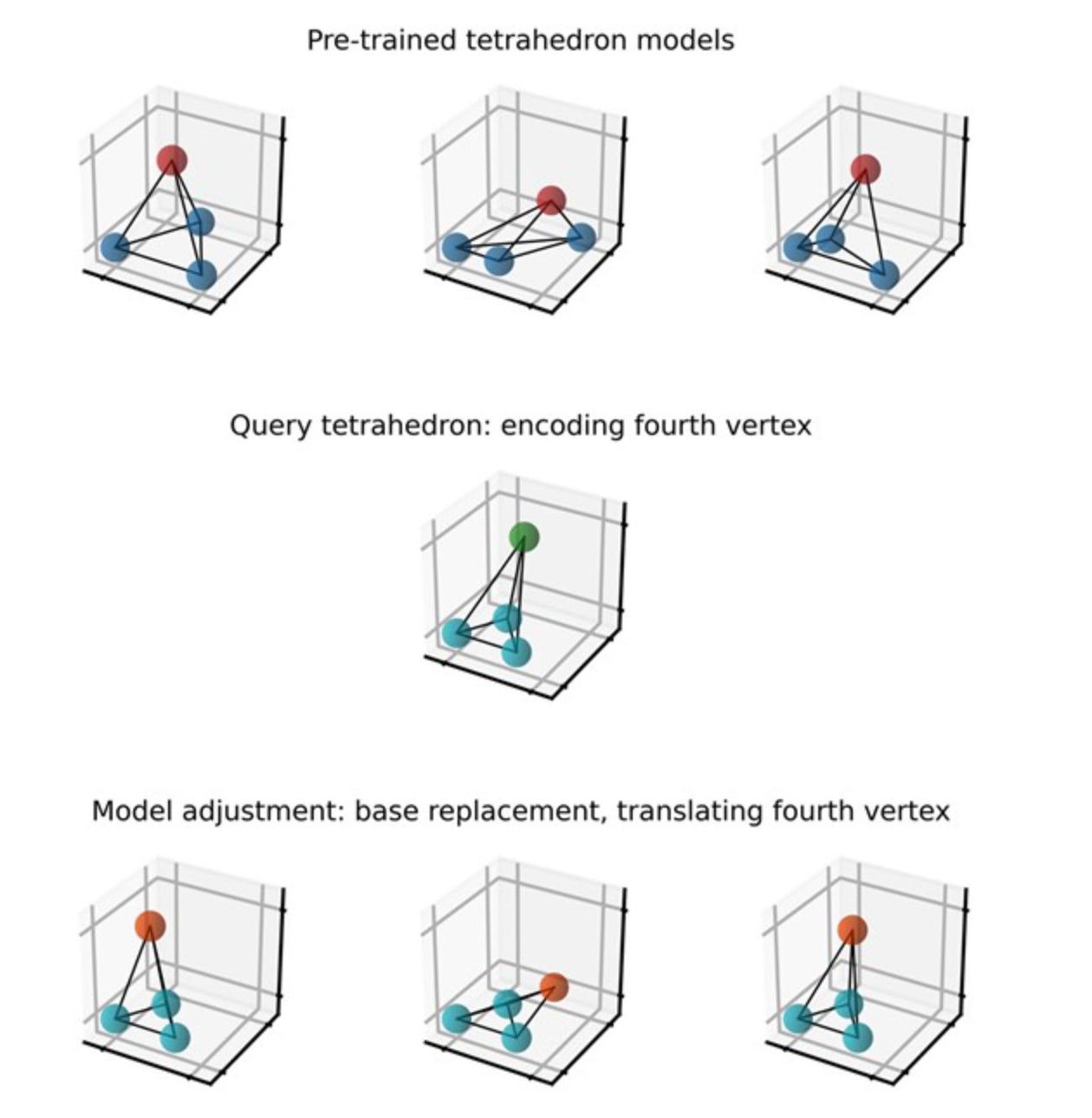 Pre-trained tetrahedron models

Query tetrahedron: encoding fourth vertex

Model adjustment: base replacement, translating fourth vertex