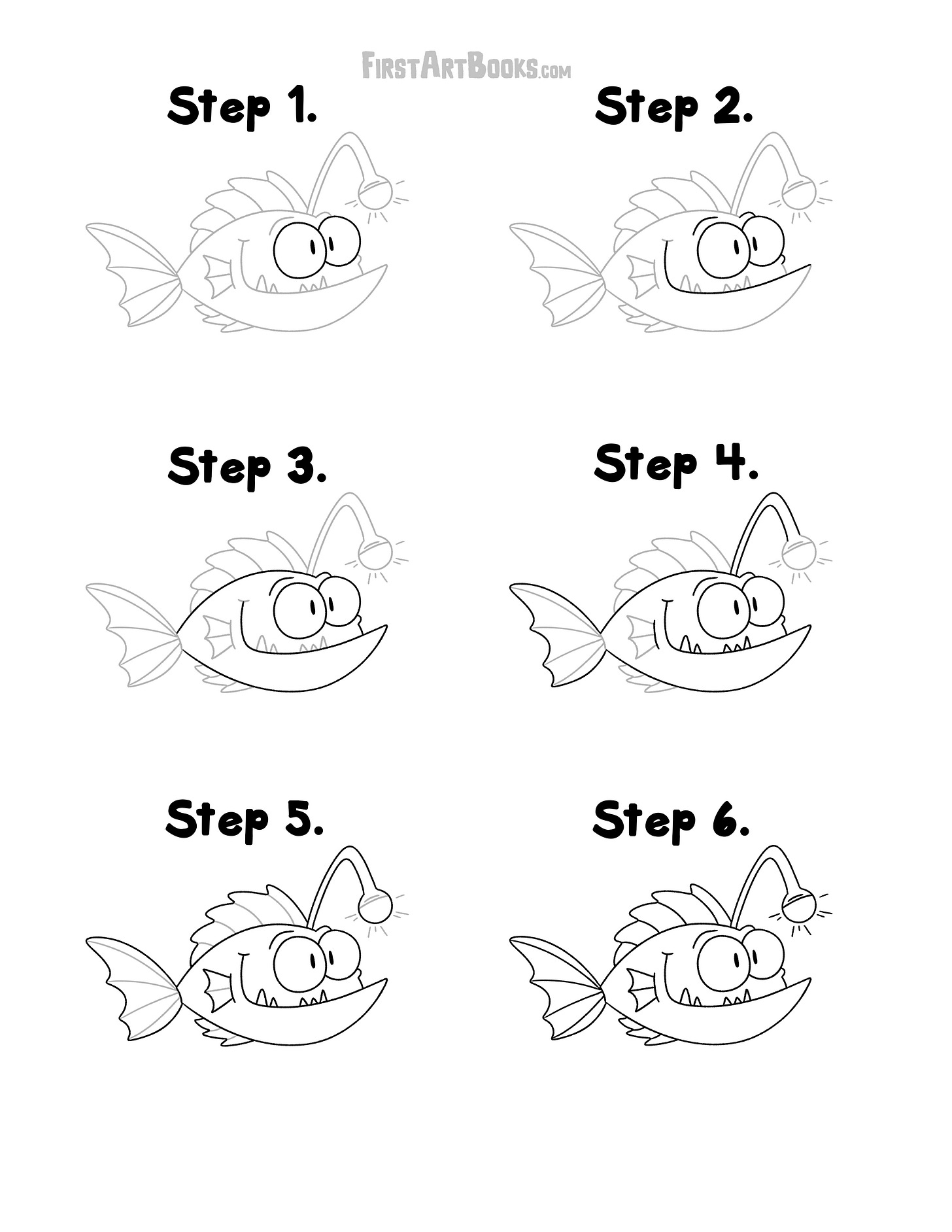 FirstArtBooks.com

Step 1.

Step 2.

Step 3.

Step 4.

Step 5.

Step 6.