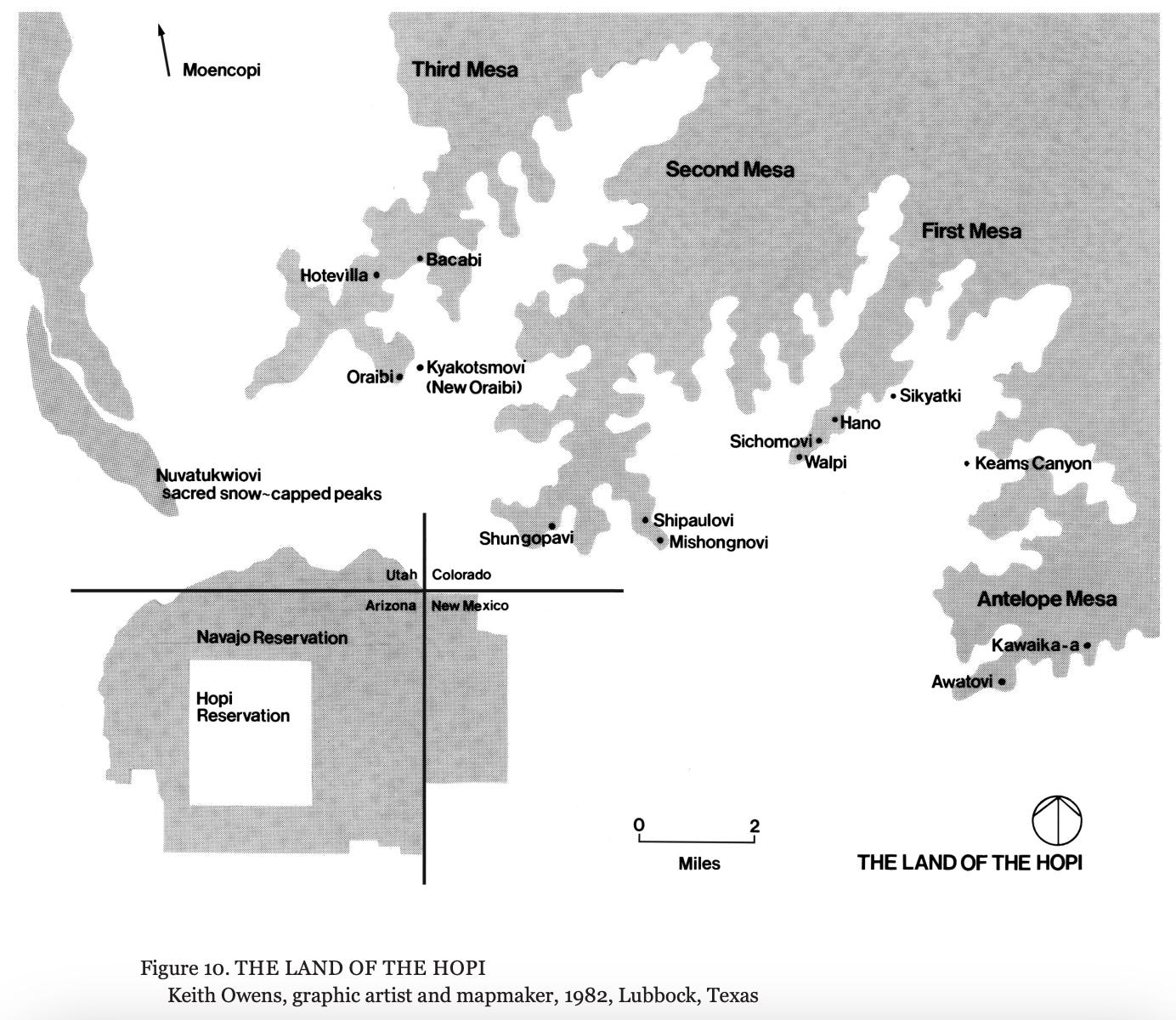 Moencopi

Third Mesa

Second Mesa

First Mesa

Hotevilla

Bacabi

Oraibi

Kyakotsmovi (New Oraibi)

Sikyatki

Hano

Sichomovi

Walpi

Keams Canyon

Nuvatukwiovi sacred snow~capped peaks

Shungopavi

Shipaulovi

Mishongnovi

Utah

Colorado

Arizona

New Mexico

Navajo Reservation

Hopi Reservation

Antelope Mesa

Kawaika-a

Awatovi

0

2

Miles

THE LAND OF THE HOPI

Figure 10. THE LAND OF THE HOPI
Keith Owens, graphic artist and mapmaker, 1982, Lubbock, Texas