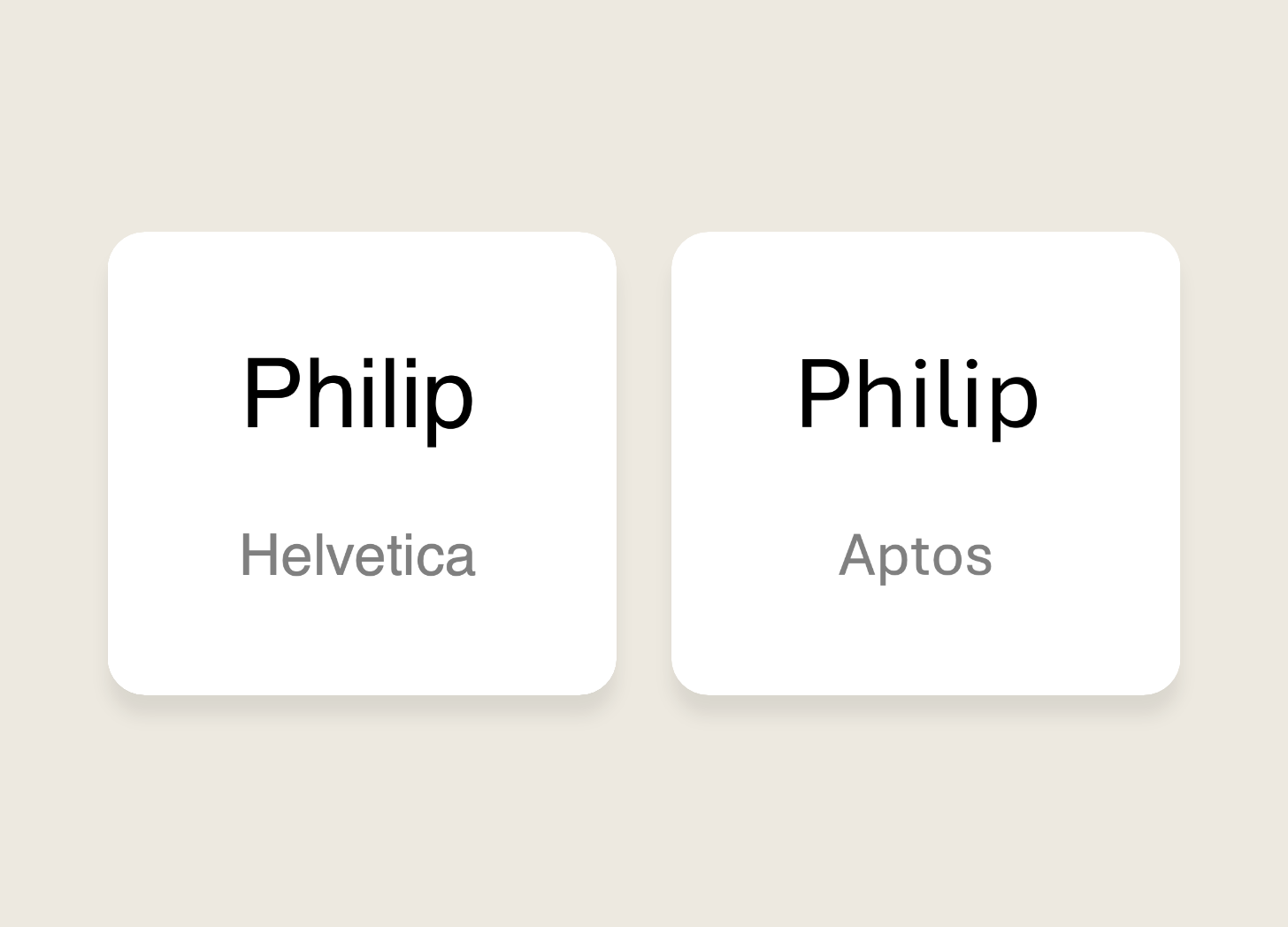 Philip

Helvetica

Philip

Aptos