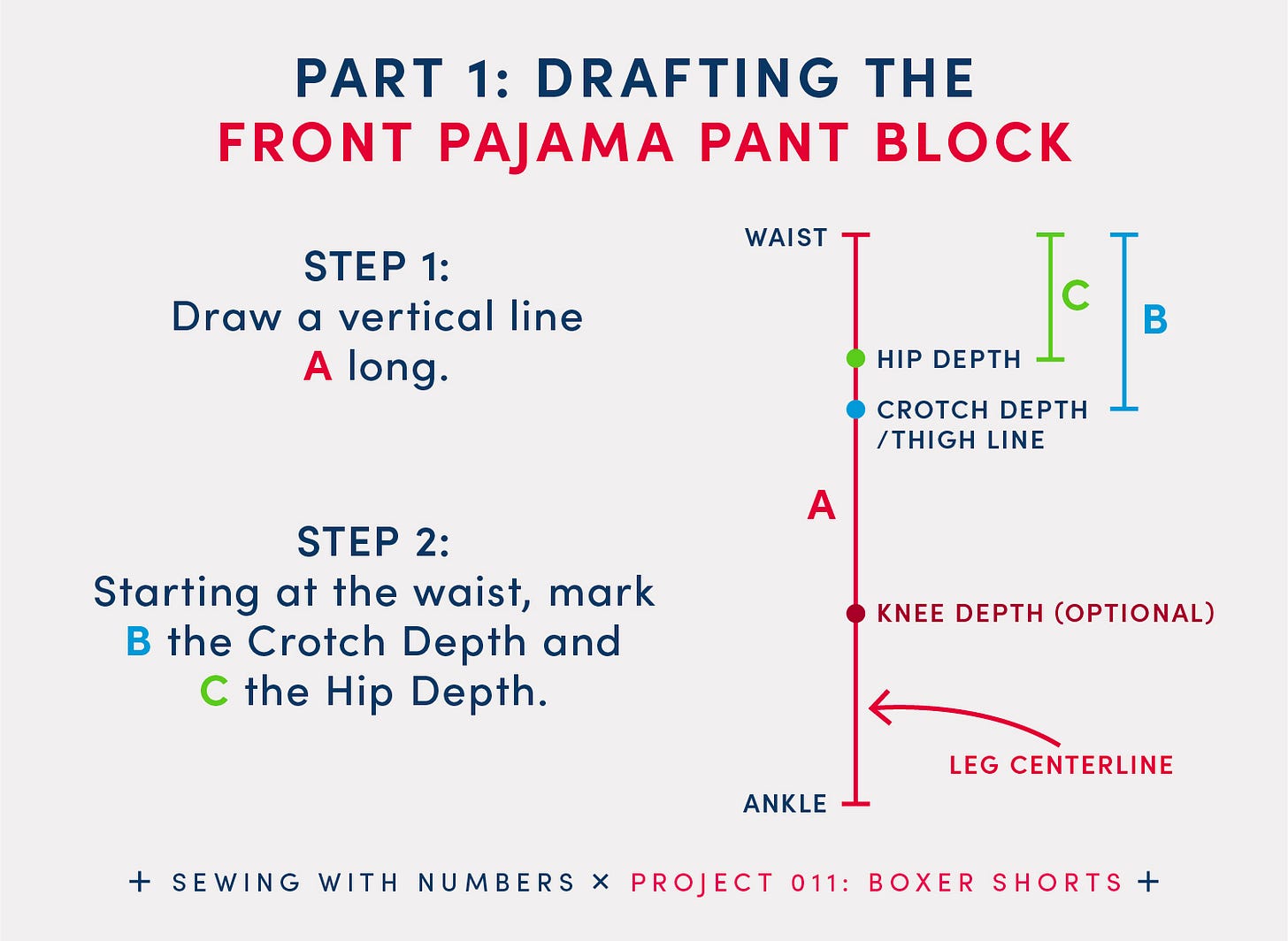 PART 1: DRAFTING THE
FRONT PAJAMA PANT BLOCK

STEP 1:
Draw a vertical line
A long.

STEP 2:
Starting at the waist, mark
B the Crotch Depth and
C the Hip Depth.

WAIST

C

B

HIP DEPTH

CROTCH DEPTH
/THIGH LINE

A

KNEE DEPTH (OPTIONAL)

LEG CENTERLINE

ANKLE

+ SEWING WITH NUMBERS × PROJECT 011: BOXER SHORTS +