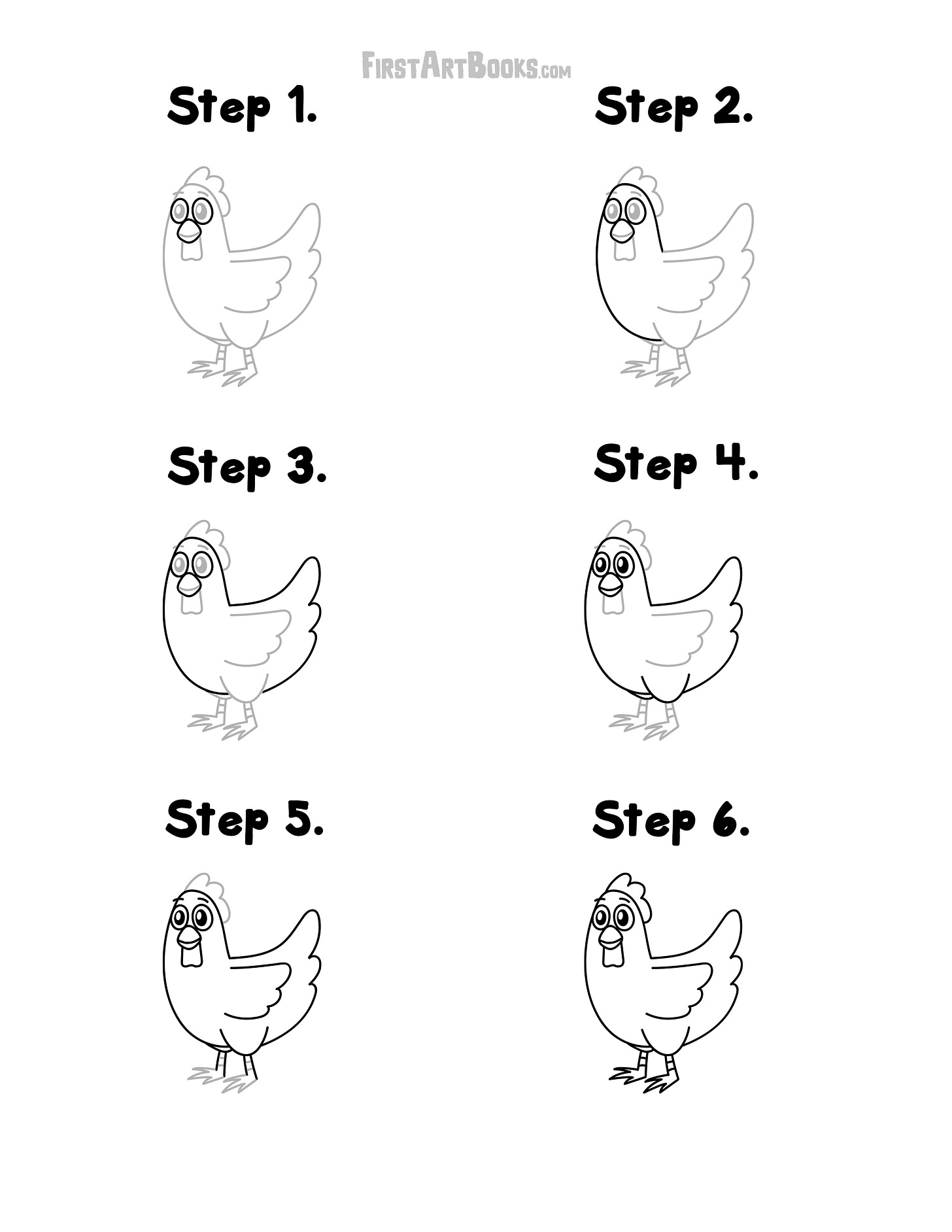 FirstArtBooks.com

Step 1.

Step 2.

Step 3.

Step 4.

Step 5.

Step 6.