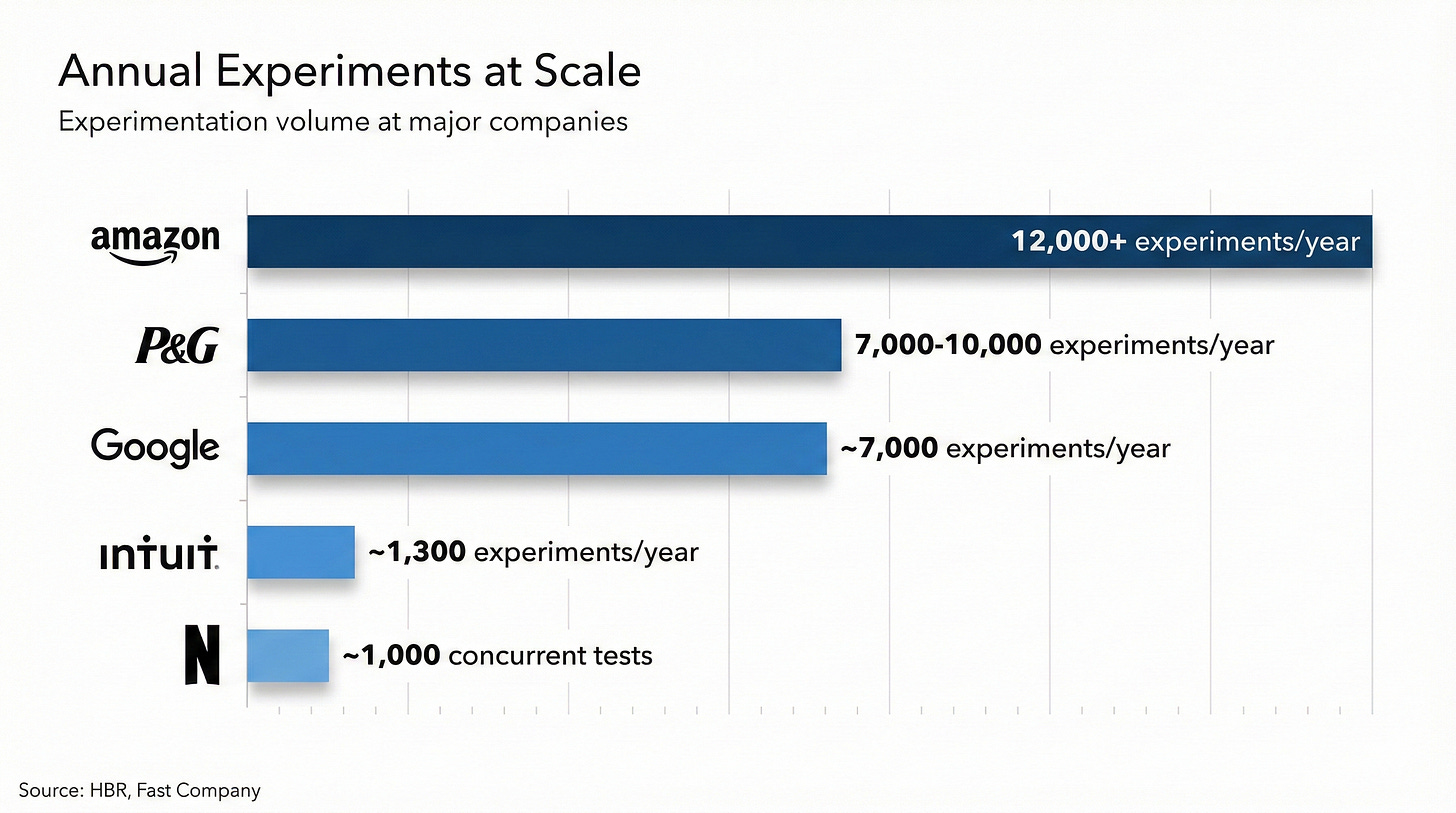 Annual Experiments at Scale
Experimentation volume at major companies

amazon
12,000+ experiments/year

P&G
7,000-10,000 experiments/year

Google
~7,000 experiments/year

intuit.
~1,300 experiments/year

N
~1,000 concurrent tests

Source: HBR, Fast Company