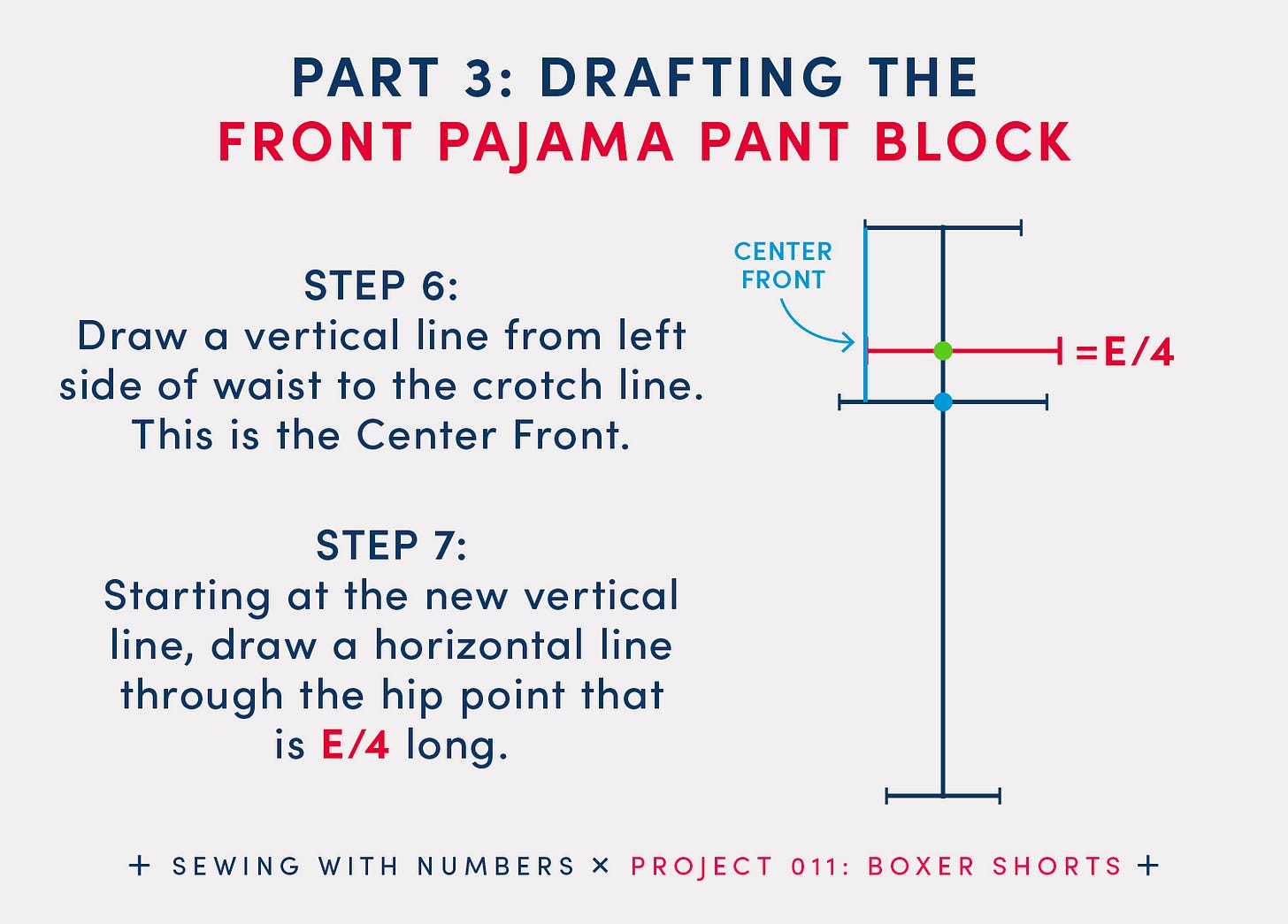 PART 3: DRAFTING THE
FRONT PAJAMA PANT BLOCK

STEP 6:
Draw a vertical line from left side of waist to the crotch line. This is the Center Front.

STEP 7:
Starting at the new vertical line, draw a horizontal line through the hip point that is E/4 long.

CENTER FRONT

=E/4

+ SEWING WITH NUMBERS × PROJECT 011: BOXER SHORTS +