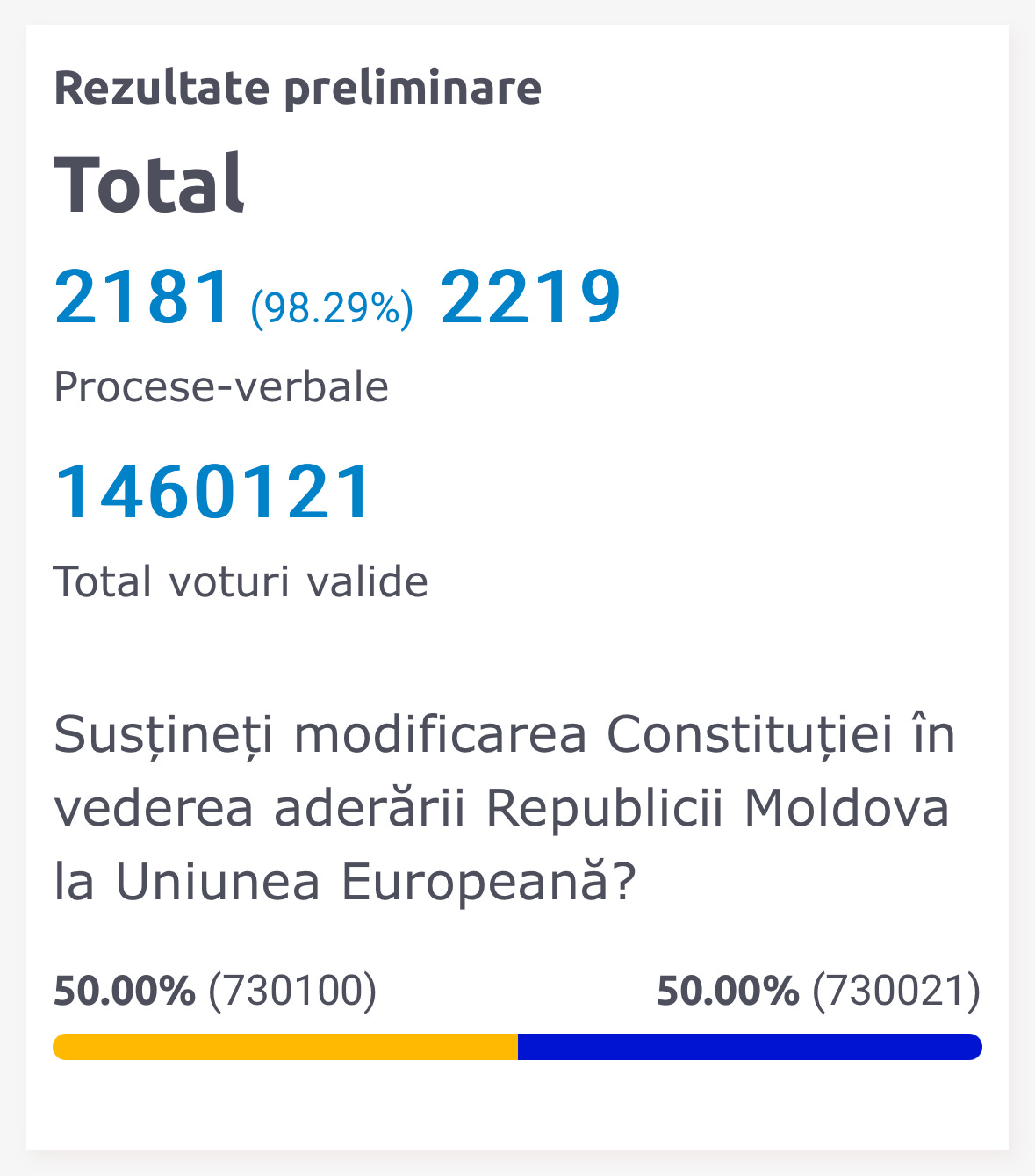 Rezultate preliminare

Total

2181 (98.29%) 2219

Procese-verbale

1460121

Total voturi valide

Susțineți modificarea Constituției în vederea aderării Republicii Moldova la Uniunea Europeană?

50.00% (730100)

50.00% (730021)