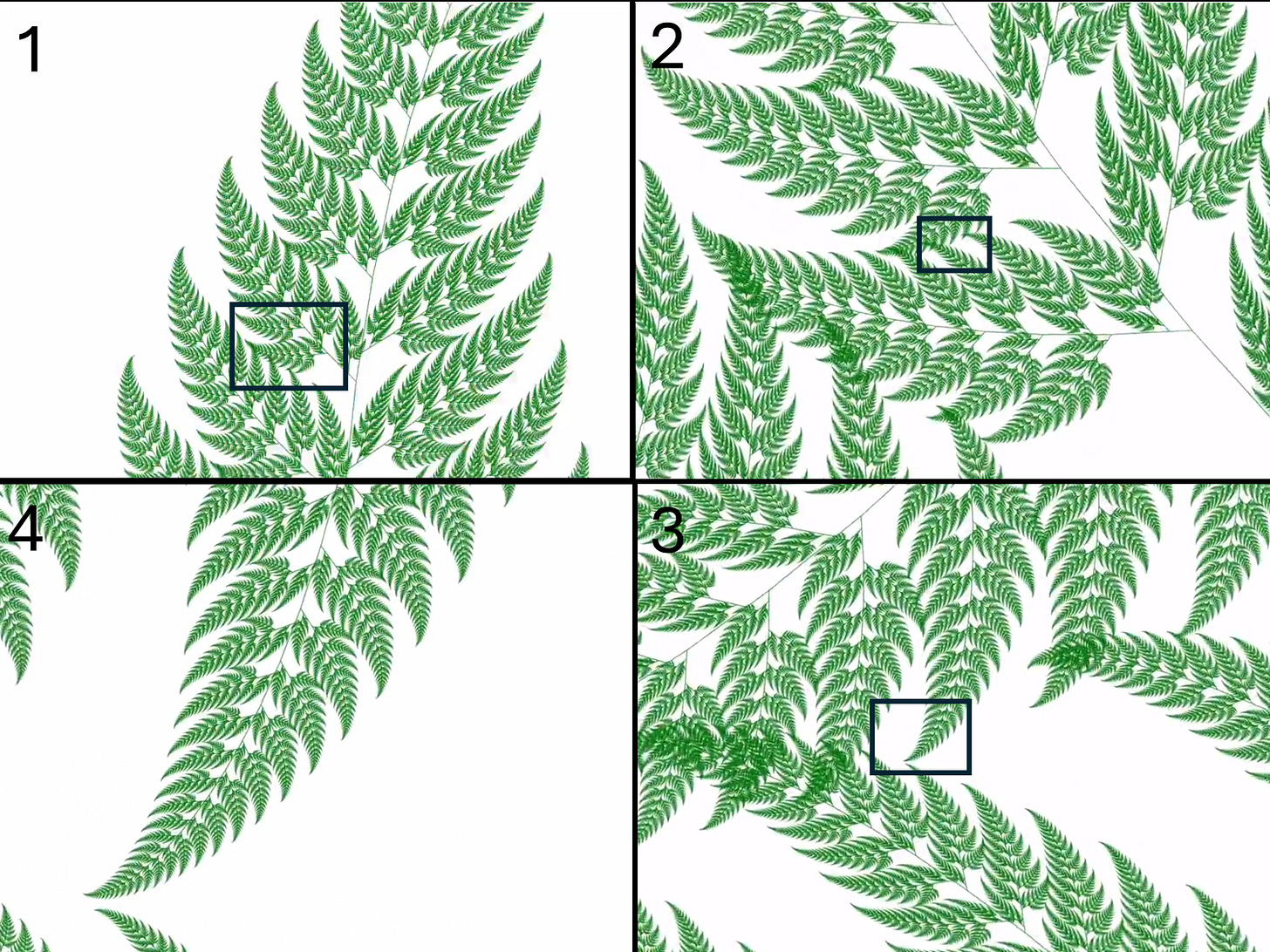 1

2

4

3