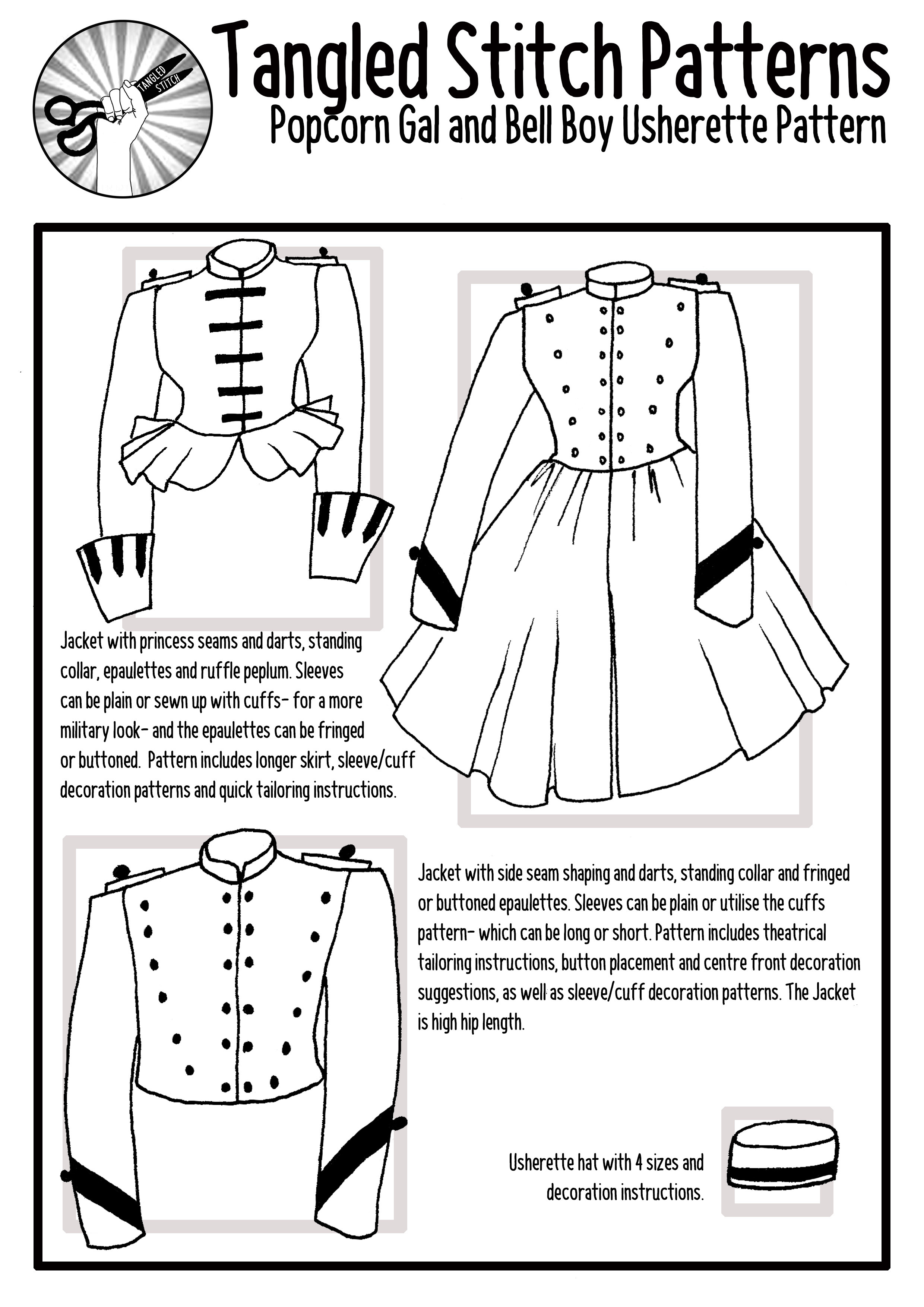 TANGLED STITCH

Tangled Stitch Patterns
Popcorn Gal and Bell Boy Usherette Pattern

Jacket with princess seams and darts, standing collar, epaulettes and ruffle peplum. Sleeves can be plain or sewn up with cuffs- for a more military look- and the epaulettes can be fringed or buttoned. Pattern includes longer skirt, sleeve/cuff decoration patterns and quick tailoring instructions.

Jacket with side seam shaping and darts, standing collar and fringed or buttoned epaulettes. Sleeves can be plain or utilise the cuffs pattern- which can be long or short. Pattern includes theatrical tailoring instructions, button placement and centre front decoration suggestions, as well as sleeve/cuff decoration patterns. The Jacket is high hip length.

Usherette hat with 4 sizes and decoration instructions.