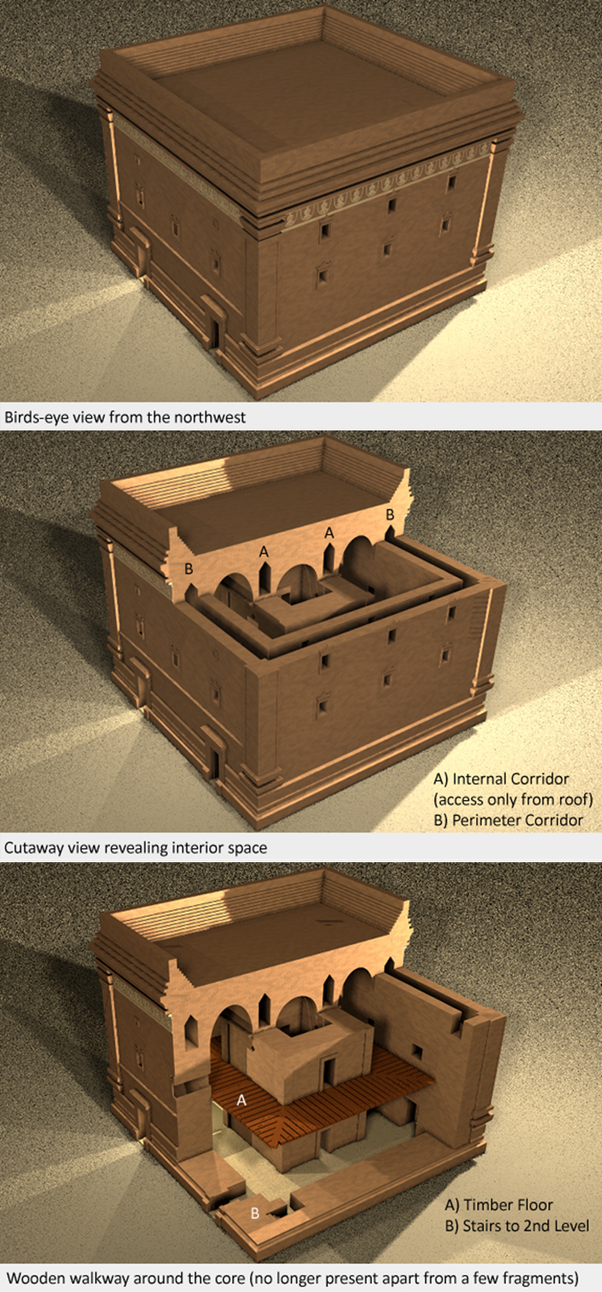 Birds-eye view from the northwest

B A A B

A) Internal Corridor (access only from roof)
B) Perimeter Corridor

Cutaway view revealing interior space

A

B

A) Timber Floor
B) Stairs to 2nd Level

Wooden walkway around the core (no longer present apart from a few fragments)