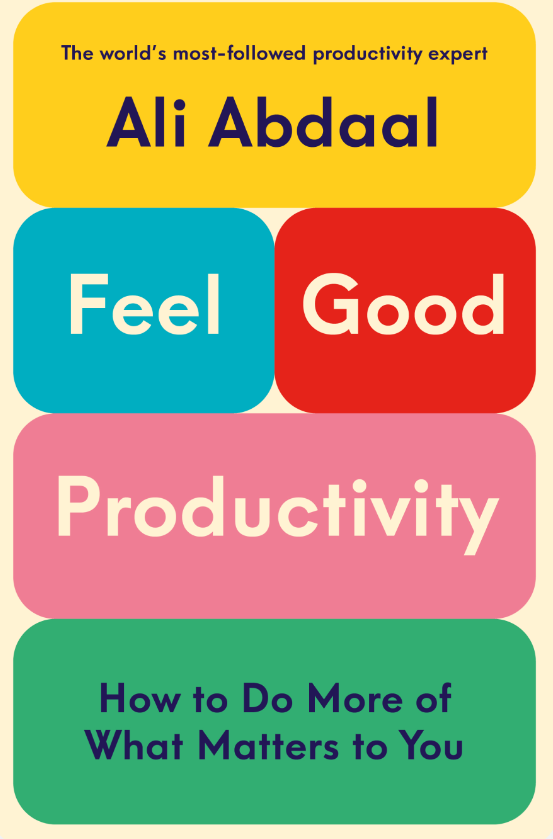 The world's most-followed productivity expert

Ali Abdaal

Feel Good

Productivity

How to Do More of What Matters to You