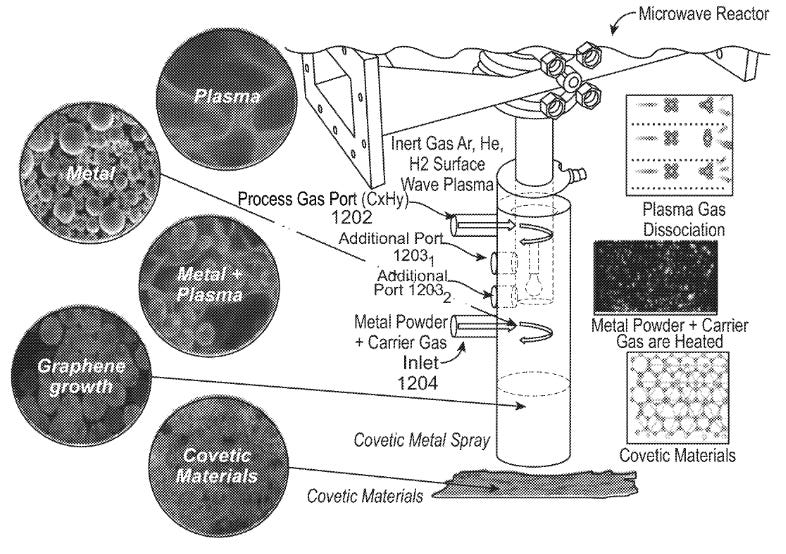 Microwave Reactor

Plasma

Metal

Metal + Plasma

Graphene growth

Covetic Materials

Inert Gas Ar, He, H2 Surface Wave Plasma

Process Gas Port (CxHy) 1202

Additional Port $1203_1$

Additional Port $1203_2$

Metal Powder + Carrier Gas

Inlet 1204

Covetic Metal Spray

Covetic Materials

Plasma Gas Dissociation

Metal Powder + Carrier Gas are Heated

Covetic Materials