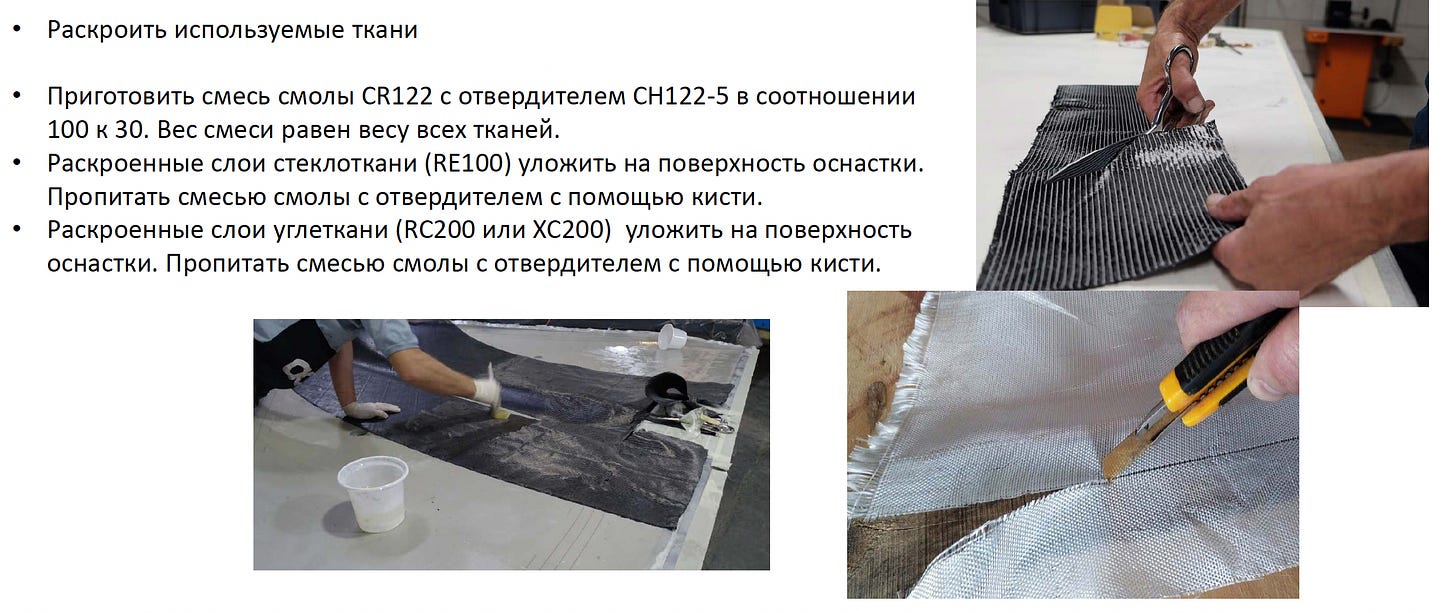 • Раскроить используемые ткани

• Приготовить смесь смолы CR122 с отвердителем CH122-5 в соотношении 100 к 30. Вес смеси равен весу всех тканей.
• Раскроенные слои стеклоткани (RE100) уложить на поверхность оснастки. Пропитать смесью смолы с отвердителем с помощью кисти.
• Раскроенные слои углеткани (RC200 или XC200) уложить на поверхность оснастки. Пропитать смесью смолы с отвердителем с помощью кисти.