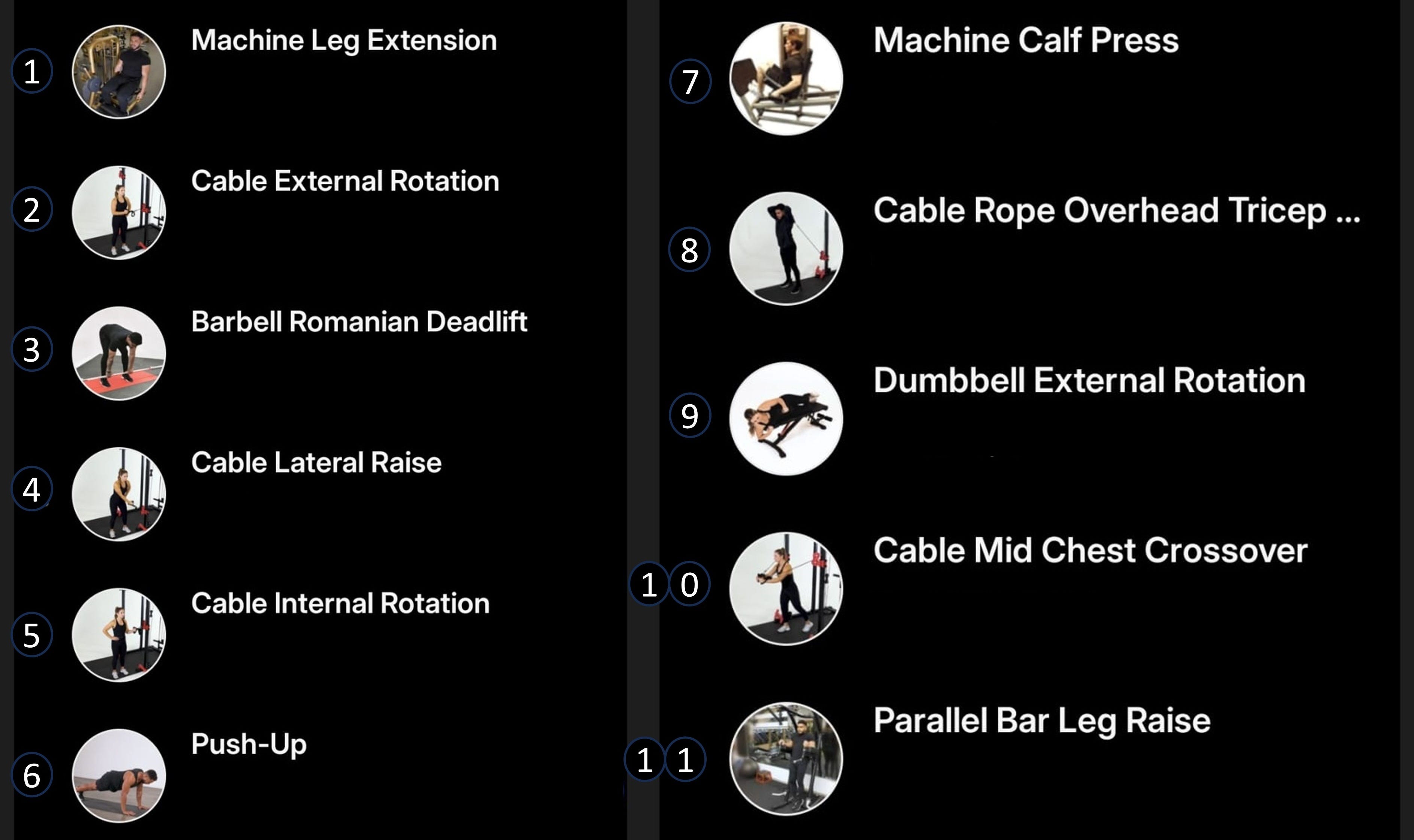 1 Machine Leg Extension

2 Cable External Rotation

3 Barbell Romanian Deadlift

4 Cable Lateral Raise

5 Cable Internal Rotation

6 Push-Up

7 Machine Calf Press

8 Cable Rope Overhead Tricep ...

9 Dumbbell External Rotation

10 Cable Mid Chest Crossover

11 Parallel Bar Leg Raise