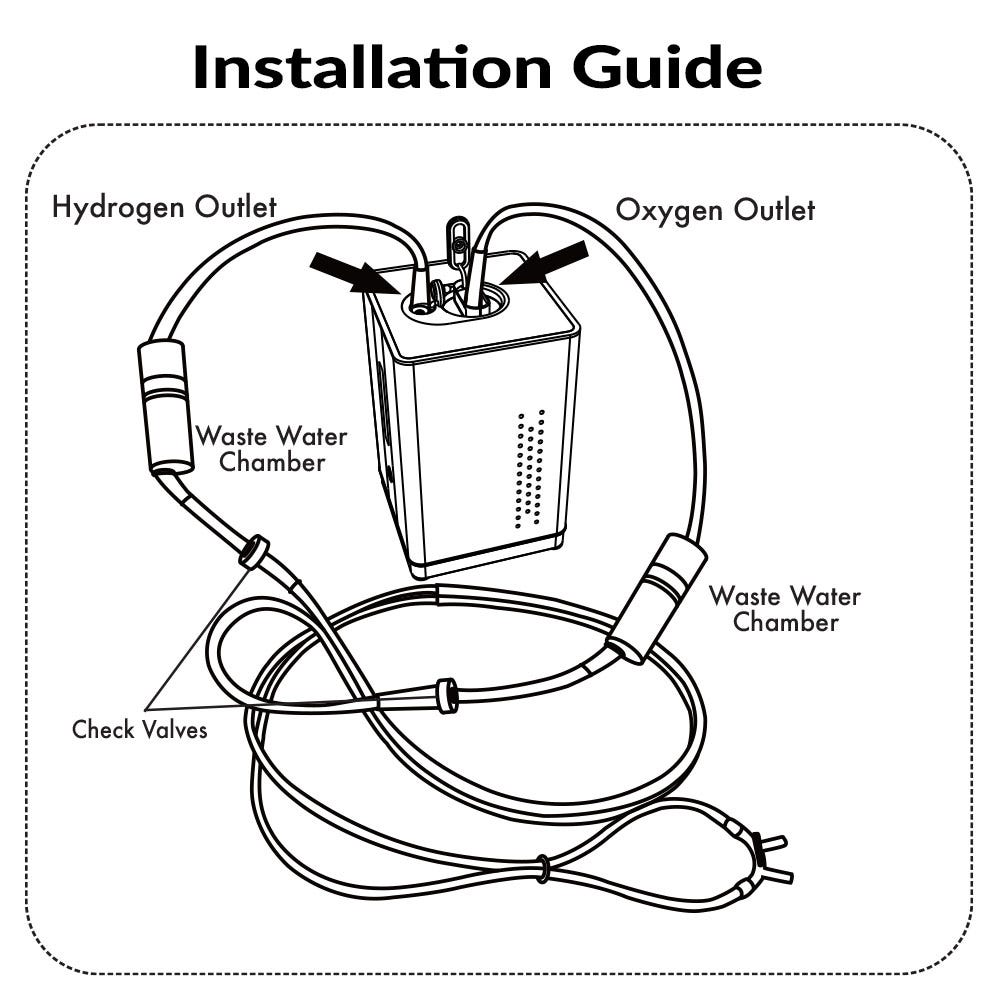 Installation Guide

Hydrogen Outlet

Oxygen Outlet

Waste Water Chamber

Waste Water Chamber

Check Valves