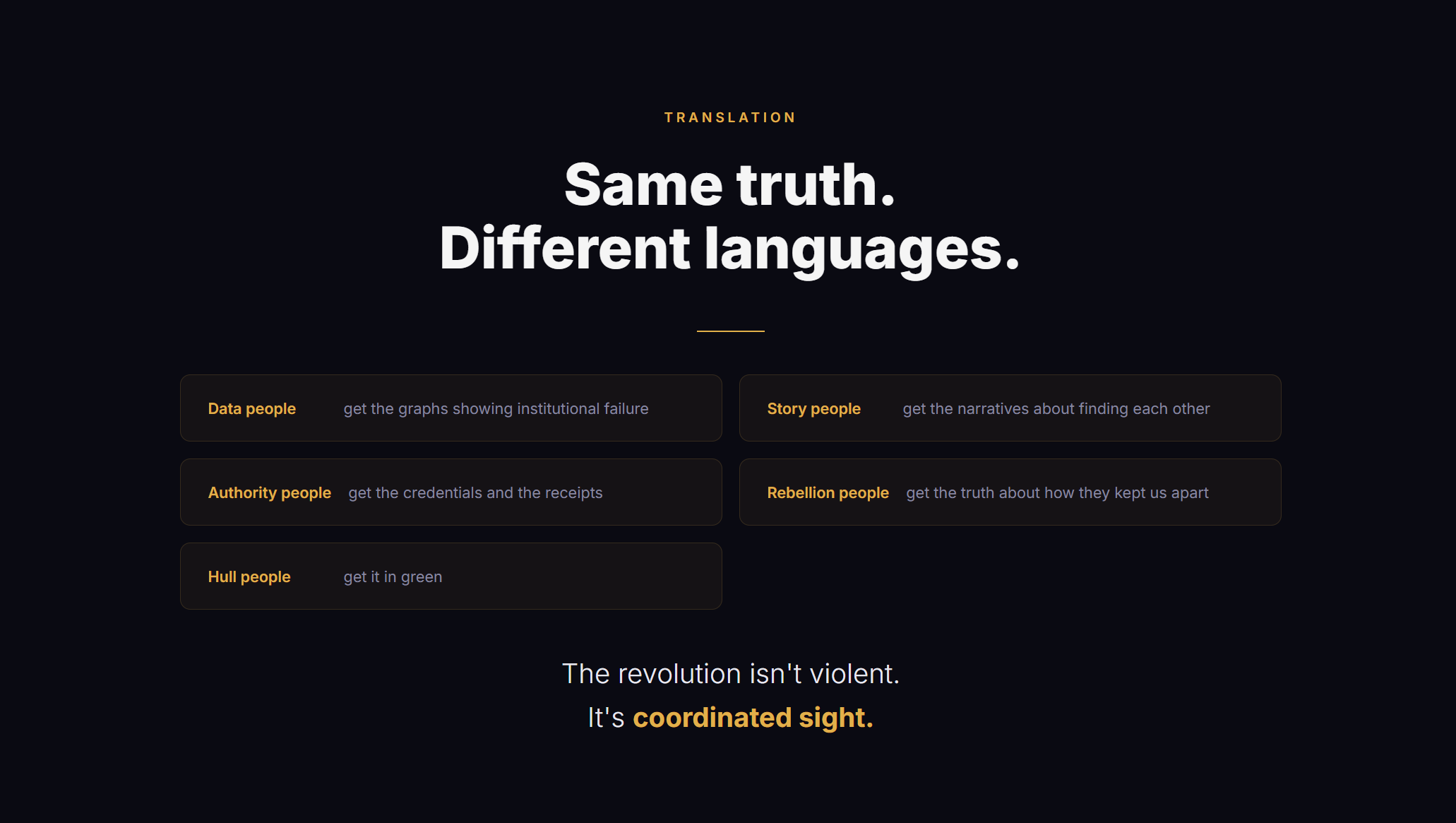 TRANSLATION

Same truth.
Different languages.

Data people get the graphs showing institutional failure

Authority people get the credentials and the receipts

Hull people get it in green

Story people get the narratives about finding each other

Rebellion people get the truth about how they kept us apart

The revolution isn't violent.
It's coordinated sight.