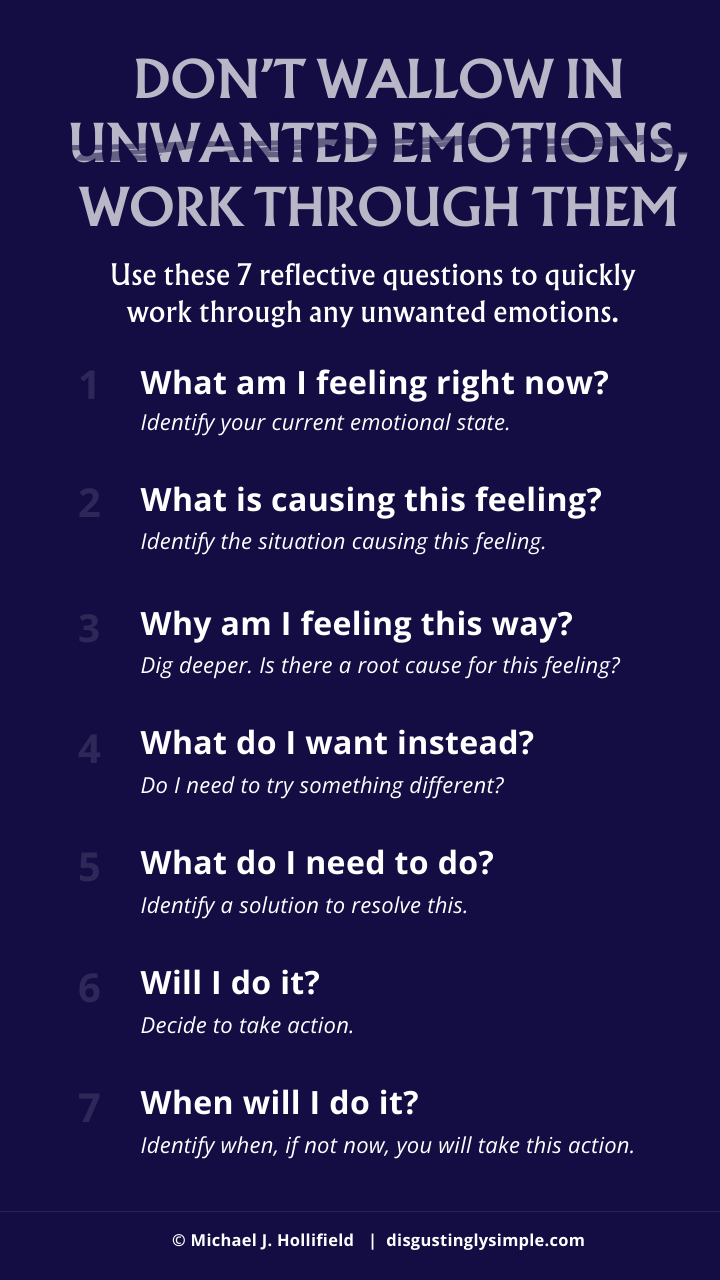 DON'T WALLOW IN UNWANTED EMOTIONS, WORK THROUGH THEM

Use these 7 reflective questions to quickly work through any unwanted emotions.

1 What am I feeling right now?
Identify your current emotional state.

2 What is causing this feeling?
Identify the situation causing this feeling.

3 Why am I feeling this way?
Dig deeper. Is there a root cause for this feeling?

4 What do I want instead?
Do I need to try something different?

5 What do I need to do?
Identify a solution to resolve this.

6 Will I do it?
Decide to take action.

7 When will I do it?
Identify when, if not now, you will take this action.

© Michael J. Hollifield | disgustinglysimple.com