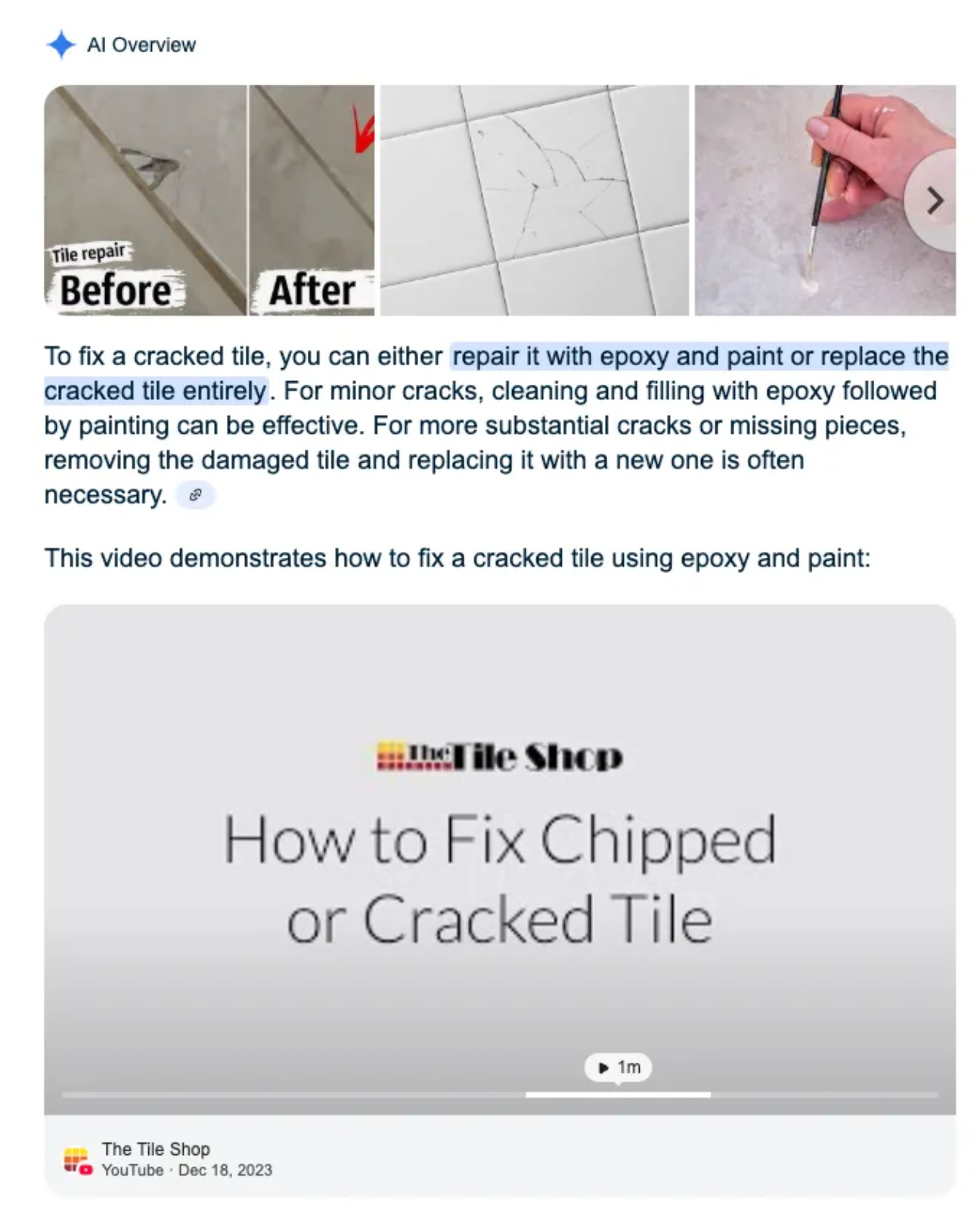 AI Overview

Tile repair
Before
After

To fix a cracked tile, you can either repair it with epoxy and paint or replace the cracked tile entirely. For minor cracks, cleaning and filling with epoxy followed by painting can be effective. For more substantial cracks or missing pieces, removing the damaged tile and replacing it with a new one is often necessary.

This video demonstrates how to fix a cracked tile using epoxy and paint:

The Tile Shop
How to Fix Chipped or Cracked Tile

1m

The Tile Shop
YouTube · Dec 18, 2023