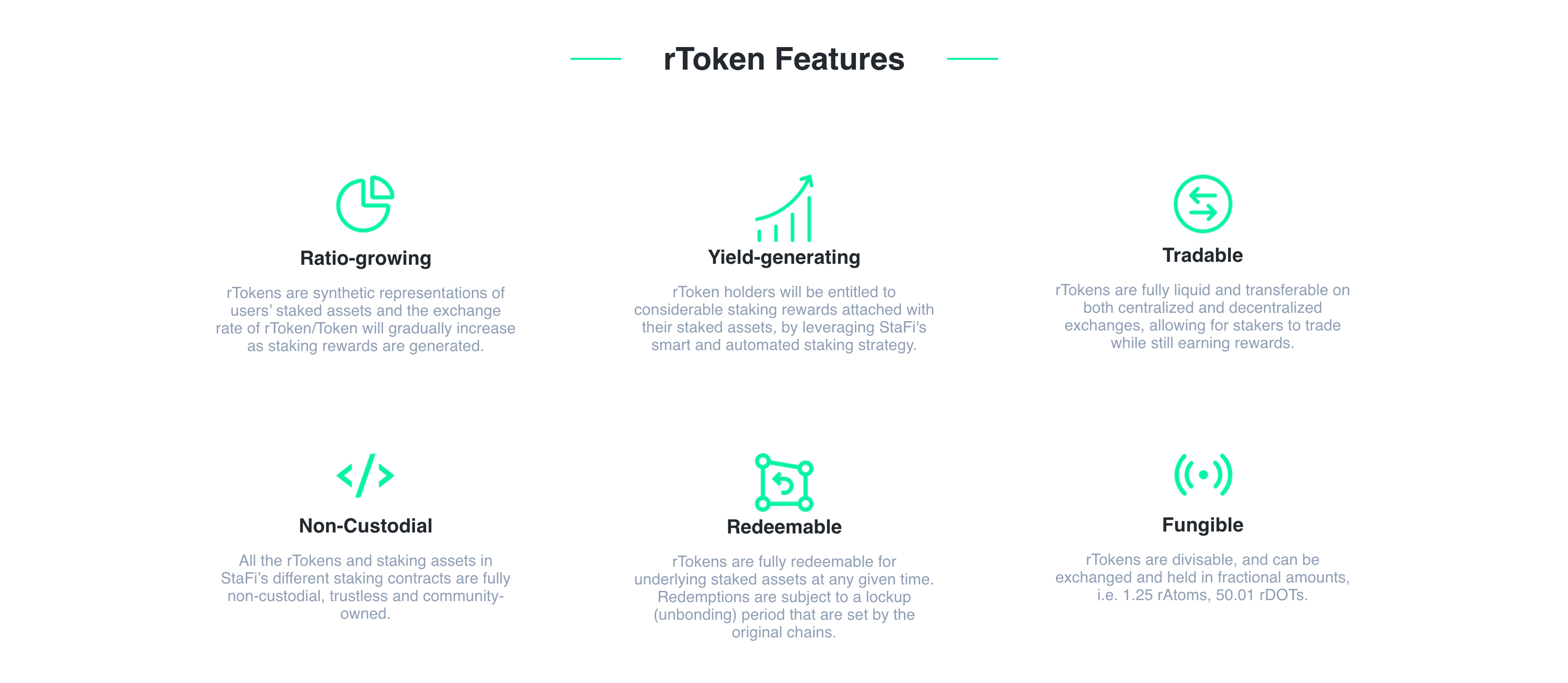 rToken Features

Ratio-growing

rTokens are synthetic representations of users' staked assets and the exchange rate of rToken/Token will gradually increase as staking rewards are generated.

Yield-generating

rToken holders will be entitled to considerable staking rewards attached with their staked assets, by leveraging StaFi's smart and automated staking strategy.

Tradable

rTokens are fully liquid and transferable on both centralized and decentralized exchanges, allowing for stakers to trade while still earning rewards.

Non-Custodial

All the rTokens and staking assets in StaFi's different staking contracts are fully non-custodial, trustless and community-owned.

Redeemable

rTokens are fully redeemable for underlying staked assets at any given time. Redemptions are subject to a lockup (unbonding) period that are set by the original chains.

Fungible

rTokens are divisable, and can be exchanged and held in fractional amounts, i.e. 1.25 rAtoms, 50.01 rDOTs.