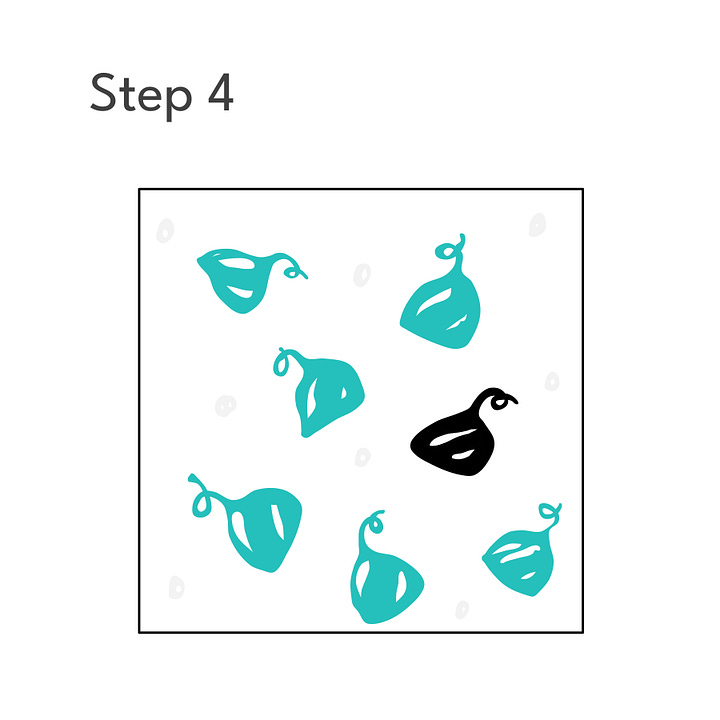 Step 4