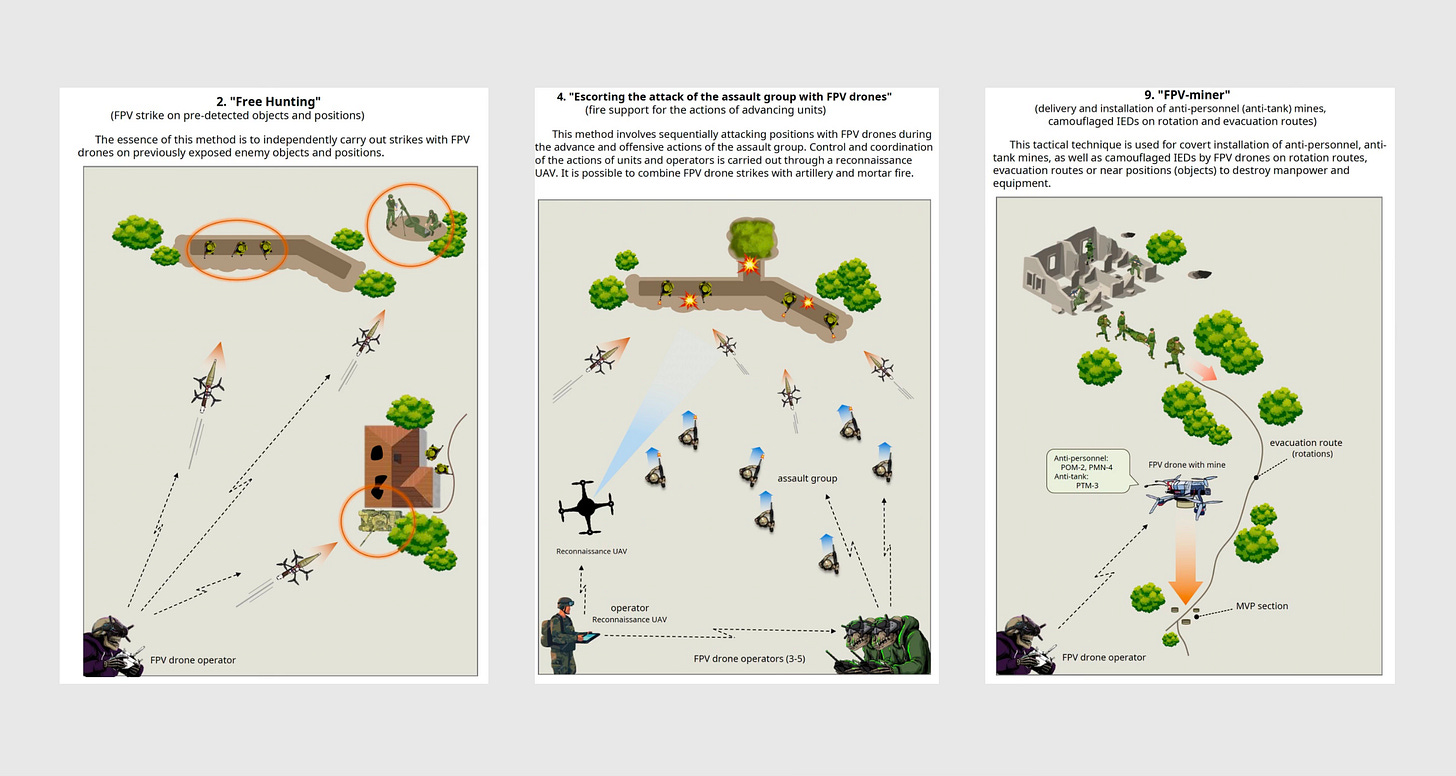 2. "Free Hunting"
(FPV strike on pre-detected objects and positions)

The essence of this method is to independently carry out strikes with FPV drones on previously exposed enemy objects and positions.

FPV drone operator

4. "Escorting the attack of the assault group with FPV drones"
(fire support for the actions of advancing units)

This method involves sequentially attacking positions with FPV drones during the advance and offensive actions of the assault group. Control and coordination of the actions of units and operators is carried out through a reconnaissance UAV. It is possible to combine FPV drone strikes with artillery and mortar fire.

assault group

Reconnaissance UAV

operator
Reconnaissance UAV

FPV drone operators (3-5)

9. "FPV-miner"
(delivery and installation of anti-personnel (anti-tank) mines, camouflaged IEDs on rotation and evacuation routes)

This tactical technique is used for covert installation of anti-personnel, anti-tank mines, as well as camouflaged IEDs by FPV drones on rotation routes, evacuation routes or near positions (objects) to destroy manpower and equipment.

evacuation route
(rotations)

Anti-personnel:
POM-2, PMN-4
Anti-tank:
PTM-3

FPV drone with mine

MVP section

FPV drone operator