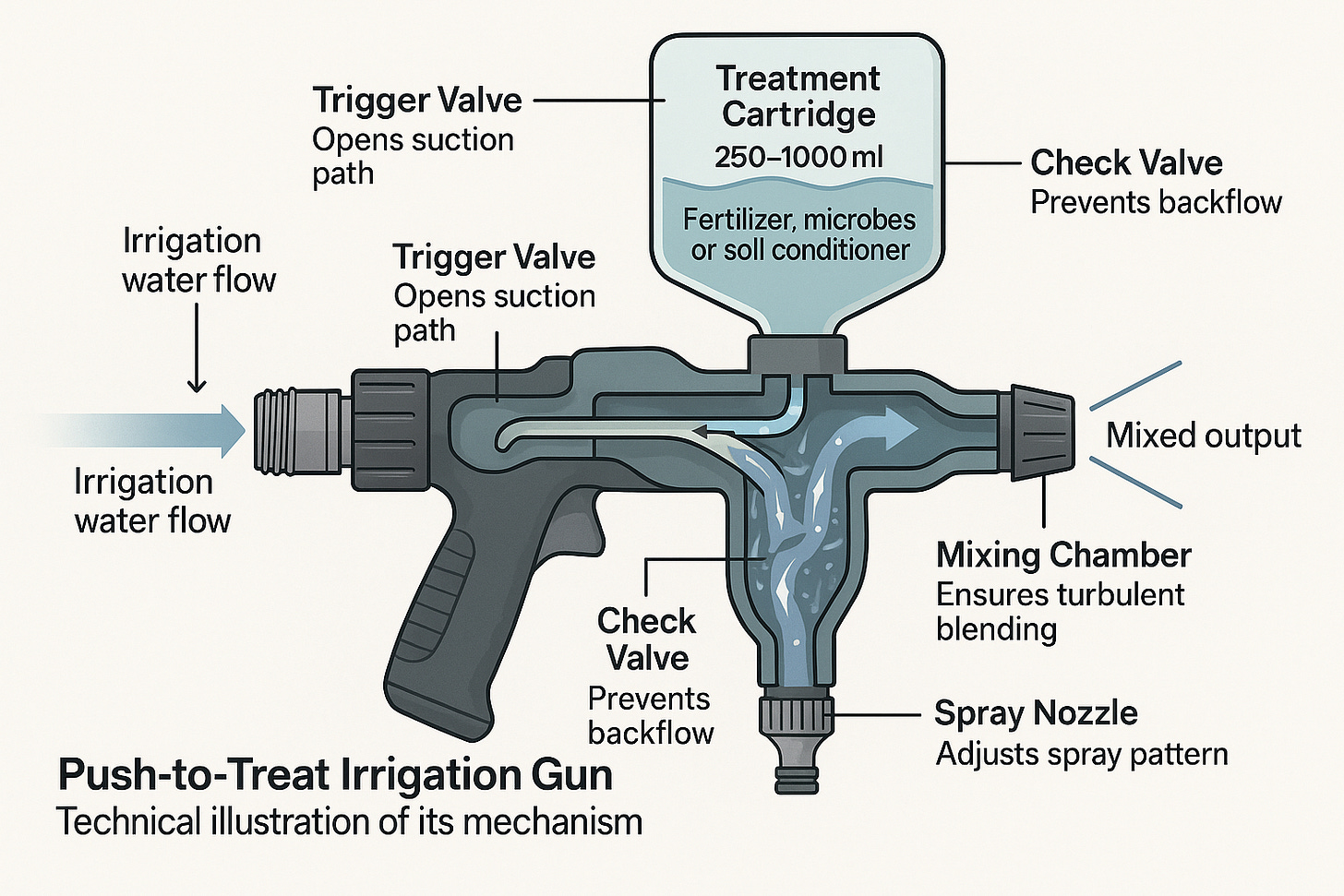 Trigger Valve
Opens suction path

Treatment Cartridge
250–1000 ml
Fertilizer, microbes or soll conditioner

Check Valve
Prevents backflow

Irrigation water flow

Trigger Valve
Opens suction path

Irrigation water flow

Mixed output

Mixing Chamber
Ensures turbulent blending

Check Valve
Prevents backflow

Spray Nozzle
Adjusts spray pattern

Push-to-Treat Irrigation Gun
Technical illustration of its mechanism