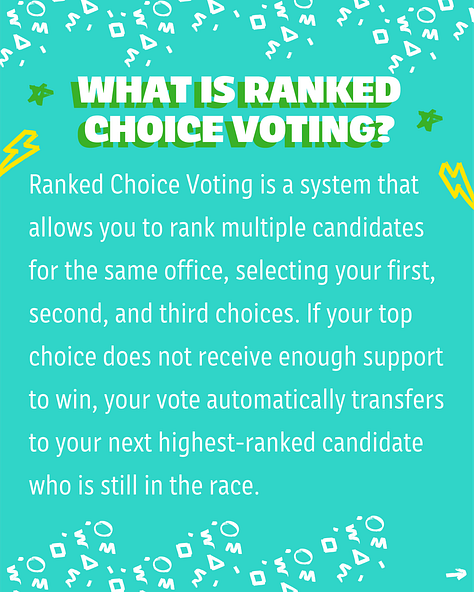 WHAT IS RANKED CHOICE VOTING?

Ranked Choice Voting is a system that allows you to rank multiple candidates for the same office, selecting your first, second, and third choices. If your top choice does not receive enough support to win, your vote automatically transfers to your next highest-ranked candidate who is still in the race.