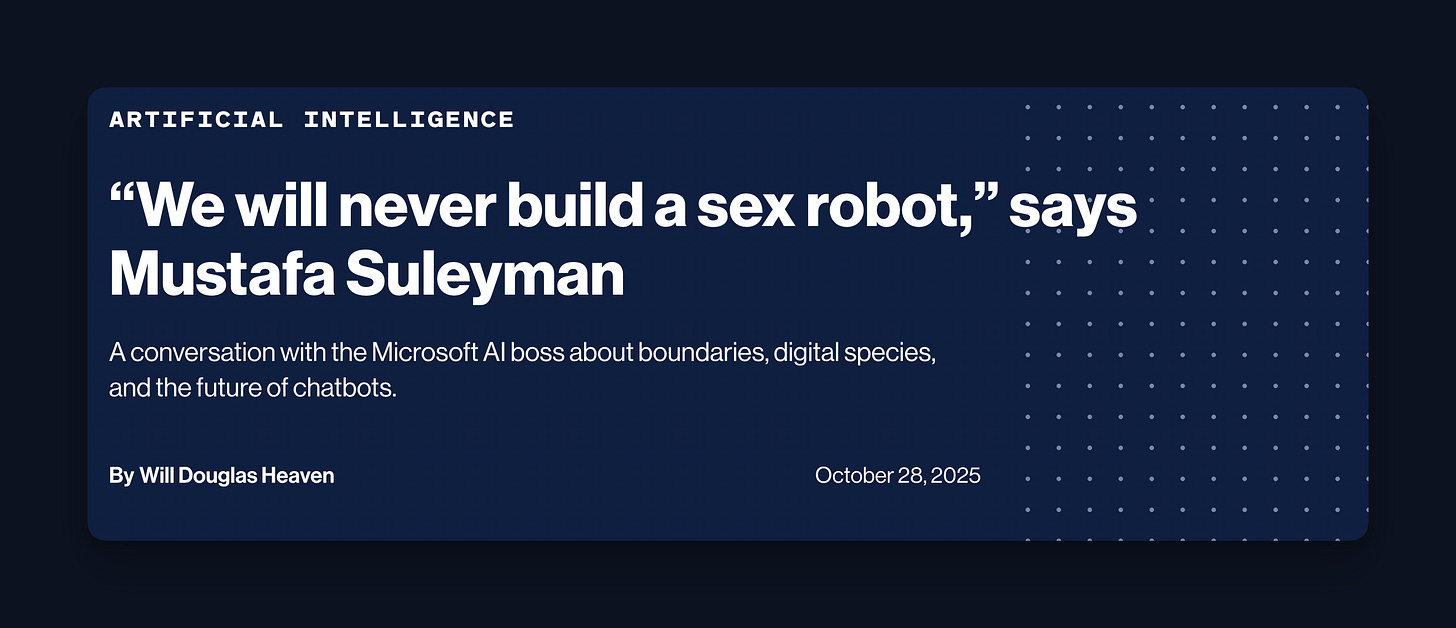 ARTIFICIAL INTELLIGENCE

"We will never build a sex robot," says Mustafa Suleyman

A conversation with the Microsoft AI boss about boundaries, digital species, and the future of chatbots.

By Will Douglas Heaven

October 28, 2025