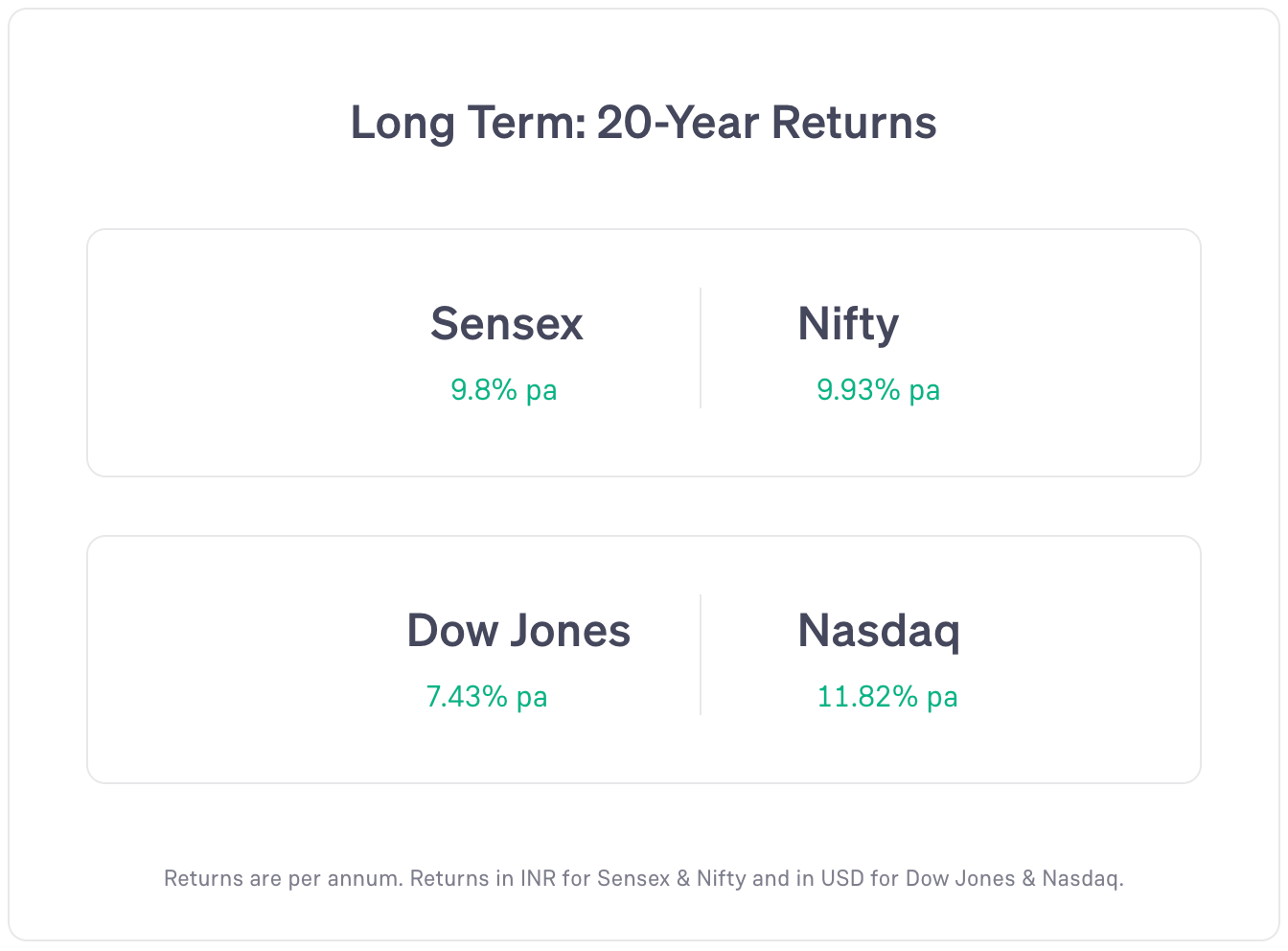 Long Term: 20-Year Returns

Sensex
9.8% pa

Nifty
9.93% pa

Dow Jones
7.43% pa

Nasdaq
11.82% pa

Returns are per annum. Returns in INR for Sensex & Nifty and in USD for Dow Jones & Nasdaq.