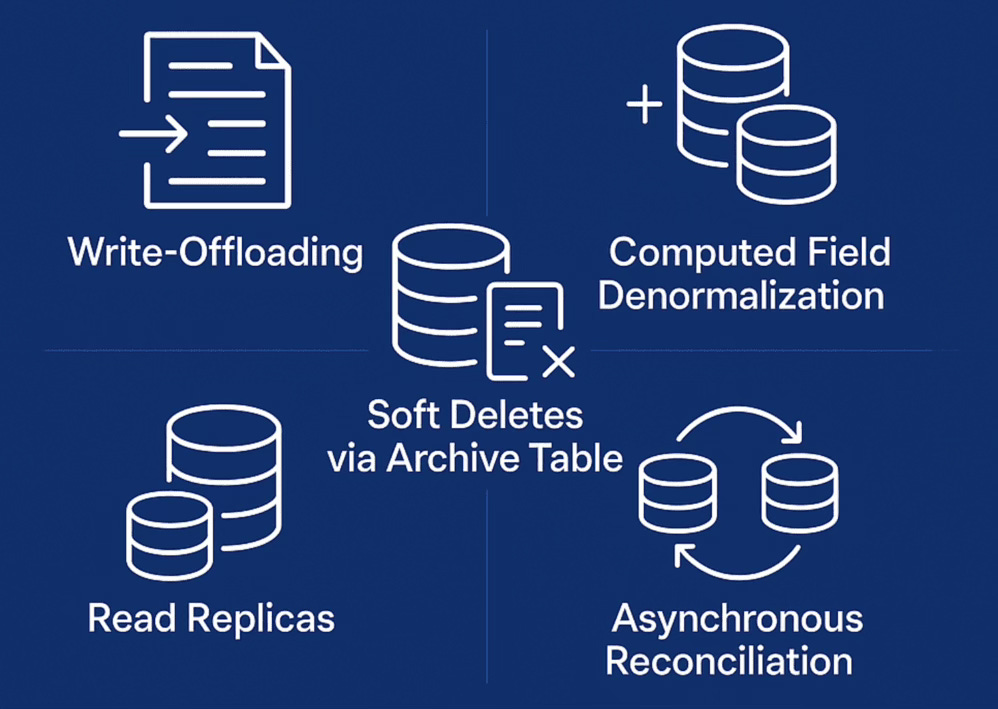 Write-Offloading

Computed Field Denormalization

Soft Deletes via Archive Table

Read Replicas

Asynchronous Reconciliation