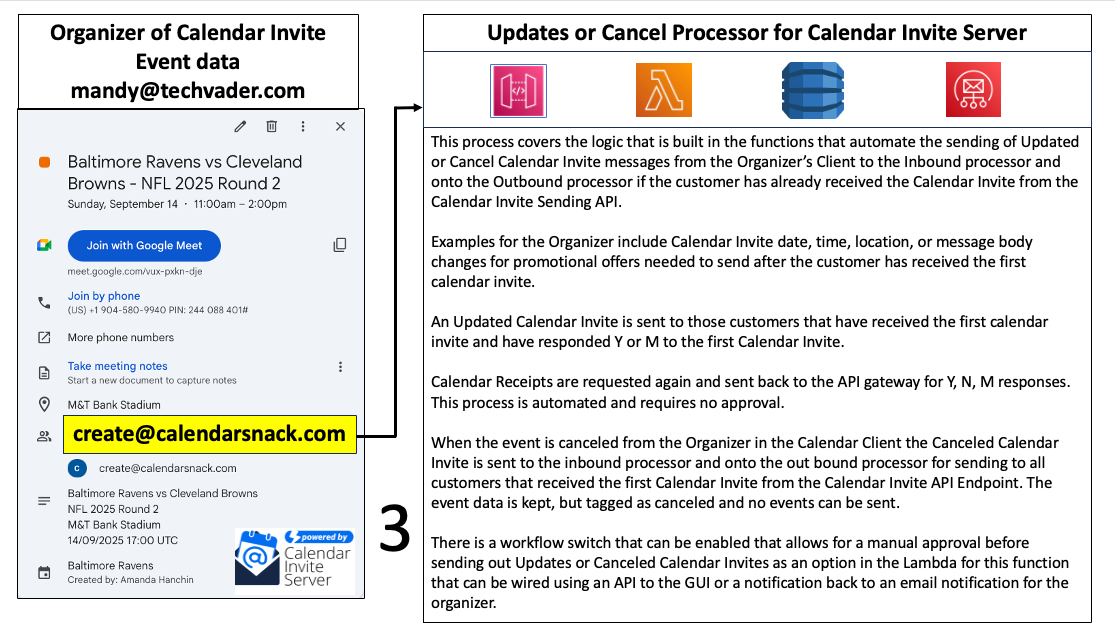 Organizer of Calendar Invite Event data mandy@techvader.com

Baltimore Ravens vs Cleveland Browns - NFL 2025 Round 2
Sunday, September 14 · 11:00am – 2:00pm

Join with Google Meet
meet.google.com/vux-pxkn-dje

Join by phone
(US) +1 904-580-9940 PIN: 244 088 401#

More phone numbers

Take meeting notes
Start a new document to capture notes

M&T Bank Stadium

create@calendarsnack.com

c create@calendarsnack.com

Baltimore Ravens vs Cleveland Browns
NFL 2025 Round 2
M&T Bank Stadium
14/09/2025 17:00 UTC

Baltimore Ravens
Created by: Amanda Hanchin

powered by
Calendar Invite Server

3

Updates or Cancel Processor for Calendar Invite Server

This process covers the logic that is built in the functions that automate the sending of Updated or Cancel Calendar Invite messages from the Organizer's Client to the Inbound processor and onto the Outbound processor if the customer has already received the Calendar Invite from the Calendar Invite Sending API.

Examples for the Organizer include Calendar Invite date, time, location, or message body changes for promotional offers needed to send after the customer has received the first calendar invite.

An Updated Calendar Invite is sent to those customers that have received the first calendar invite and have responded Y or M to the first Calendar Invite.

Calendar Receipts are requested again and sent back to the API gateway for Y, N, M responses. This process is automated and requires no approval.

When the event is canceled from the Organizer in the Calendar Client the Canceled Calendar Invite is sent to the inbound processor and onto the out bound processor for sending to all customers that received the first Calendar Invite from the Calendar Invite API Endpoint. The event data is kept, but tagged as canceled and no events can be sent.

There is a workflow switch that can be enabled that allows for a manual approval before sending out Updates or Canceled Calendar Invites as an option in the Lambda for this function that can be wired using an API to the GUI or a notification back to an email notification for the organizer.